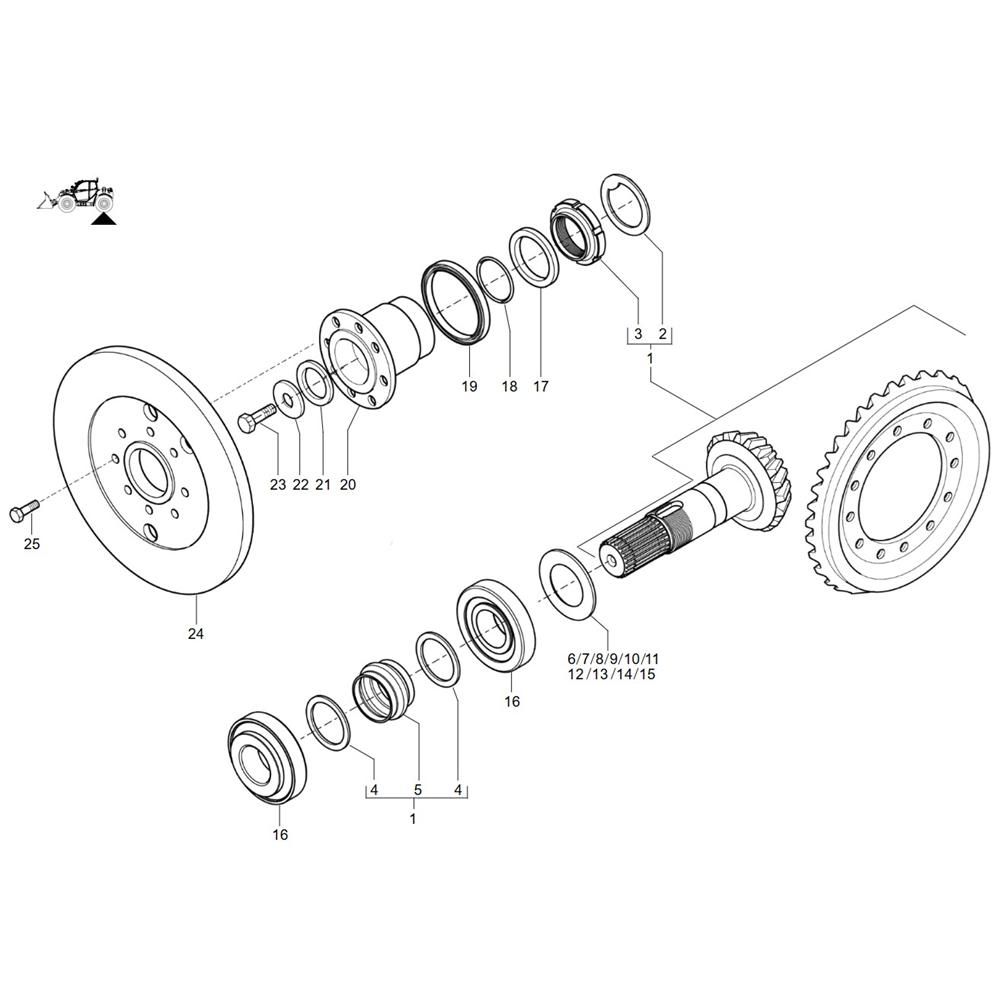 3 2
1
19 18 17
23 22 21 20
25
24
6/7/8/9/10/11
12/13/14/15
16
4 5 4
1
16