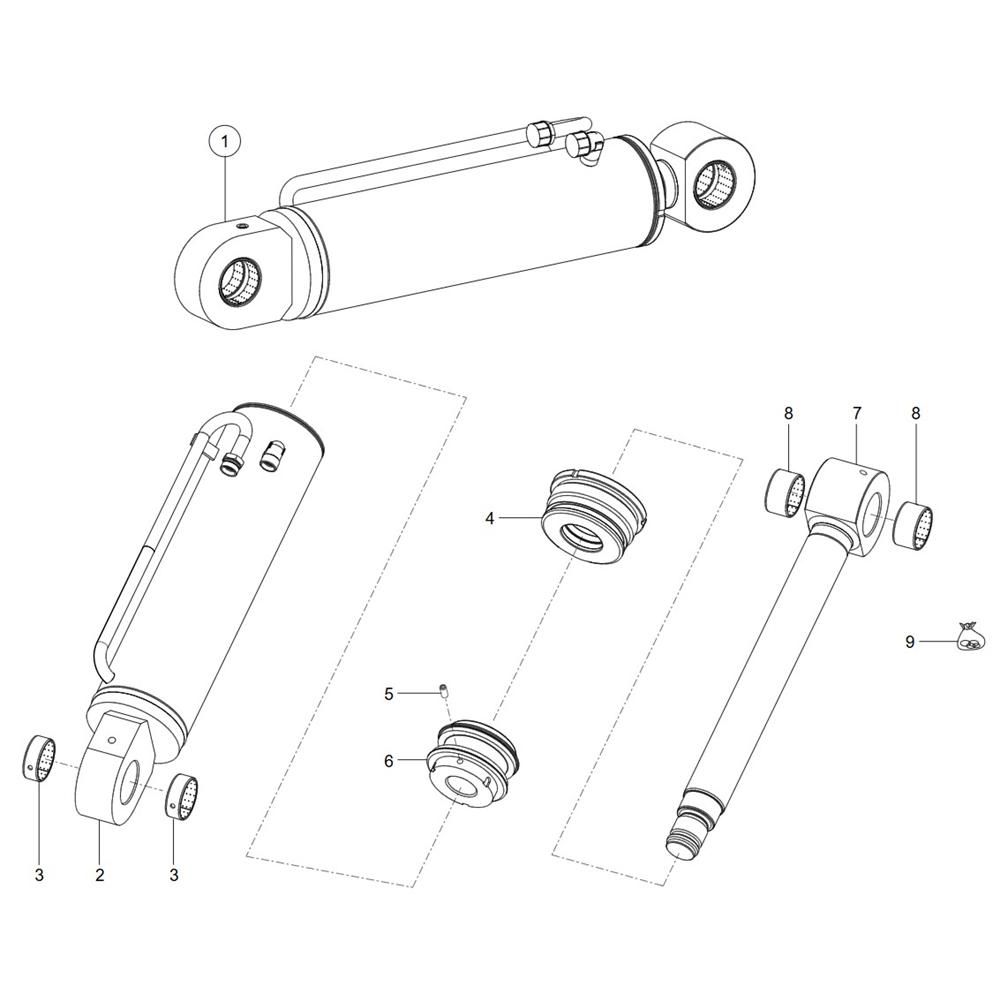 1

8
7
8

4

9

5

6

3
2
3