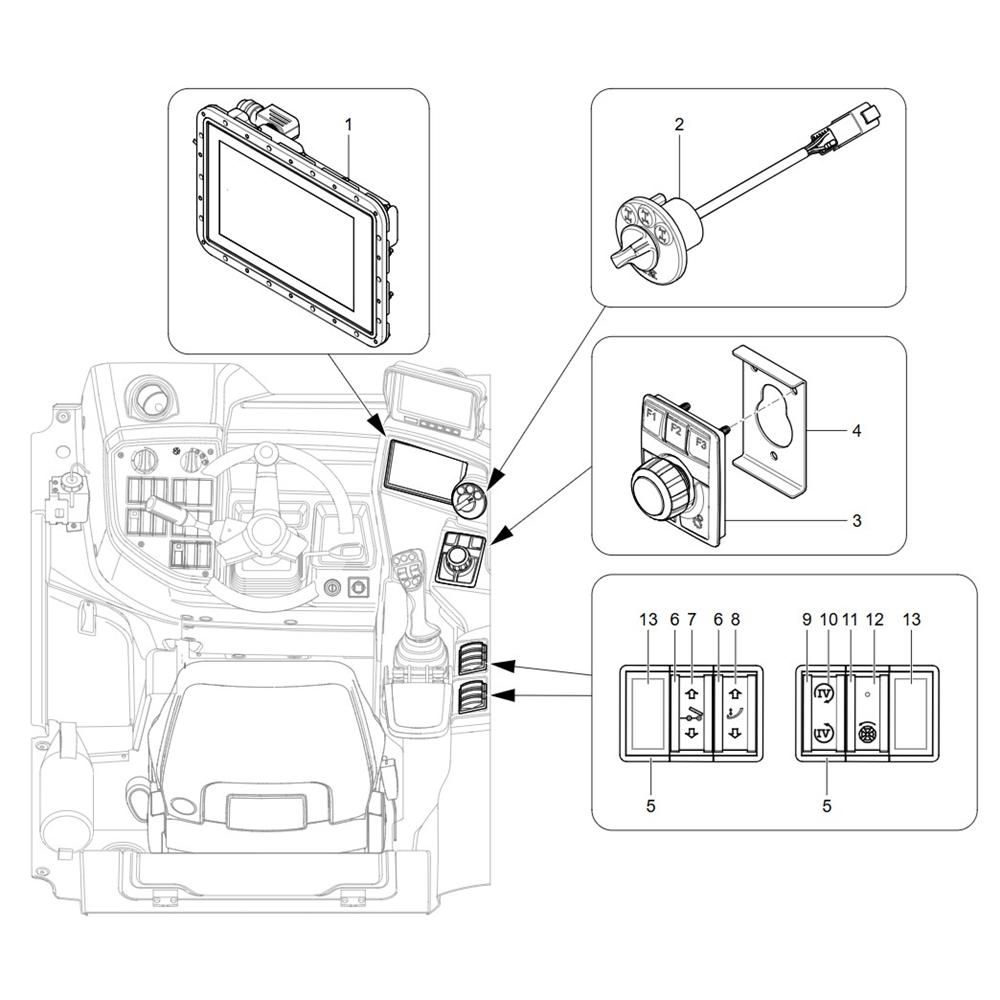 1

2

F1 F2 F3

4

3

13 6 7 6 8

9 10 11 12 13

IV

IV

5

5