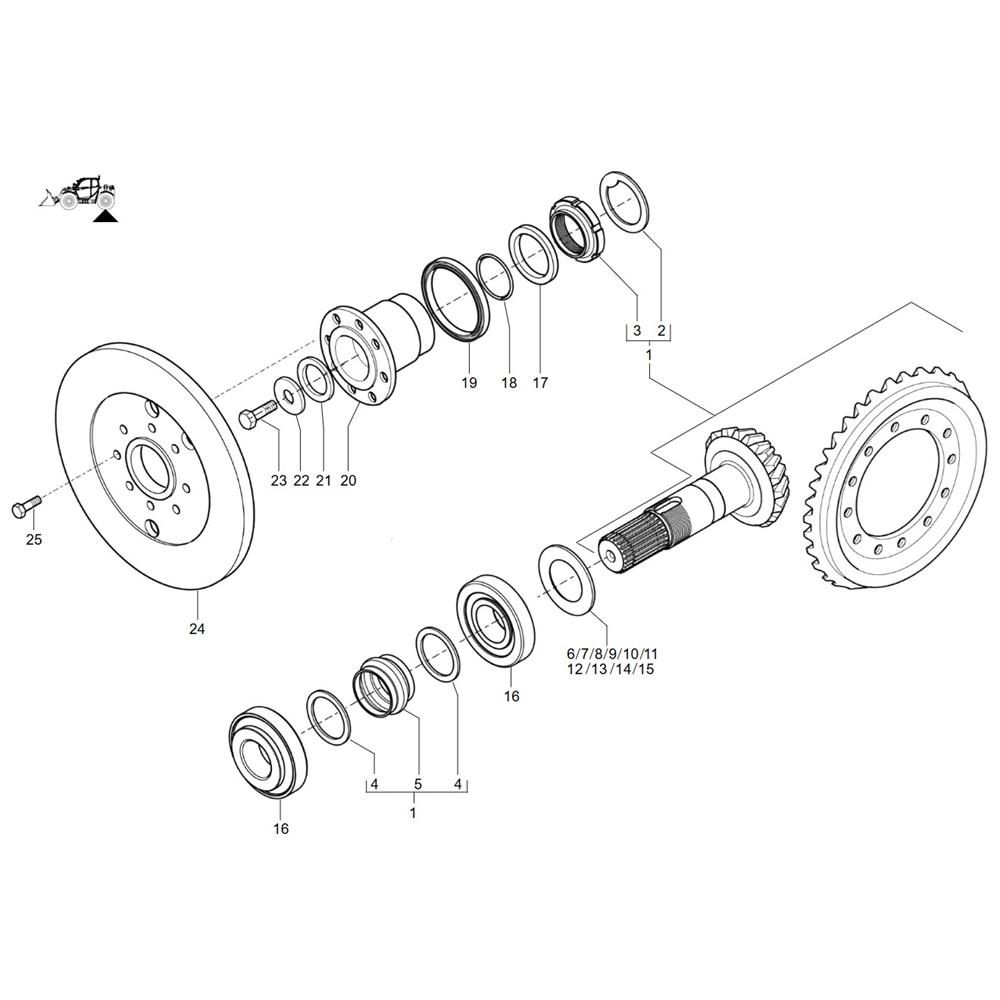 3 2
1
19 18 17
23 22 21 20
25
24
6/7/8/9/10/11
12/13/14/15
16
4 5 4
1
16