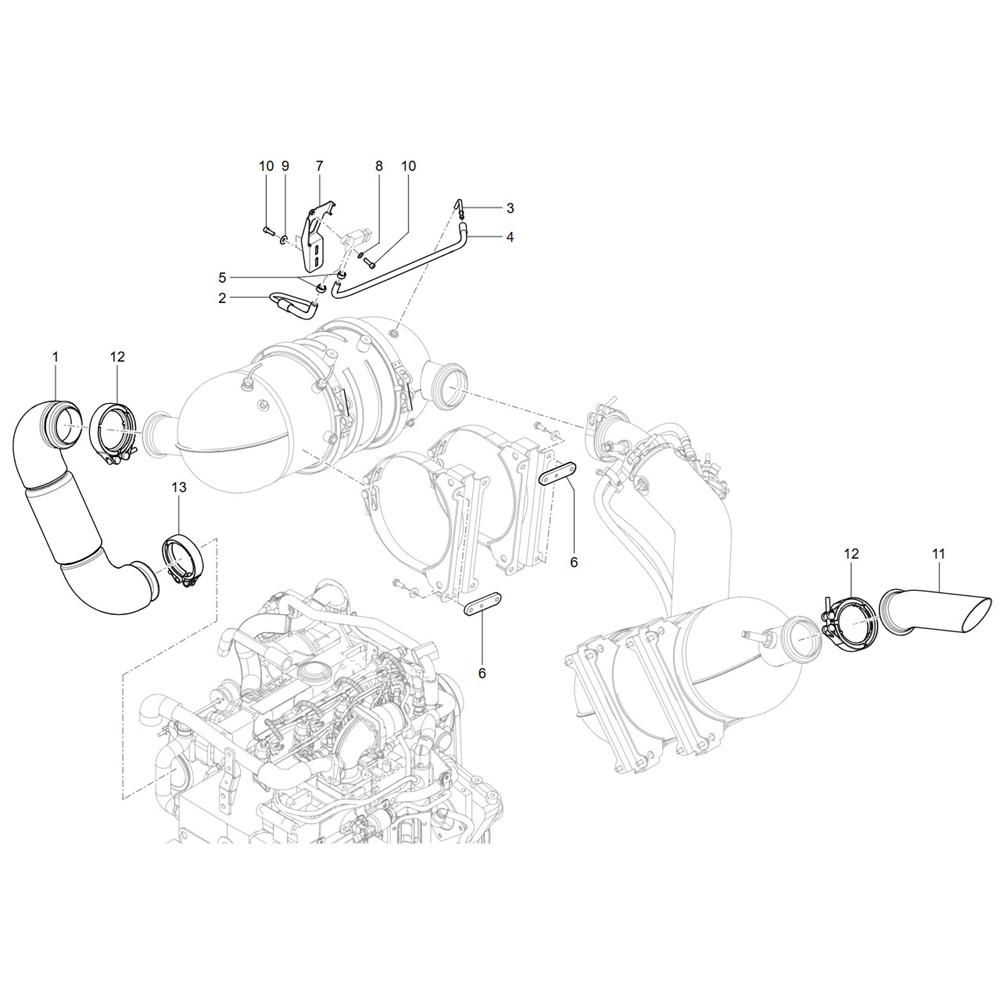 10
9
7
8
10
3
4
5
2
1
12
13
6
6
12
11