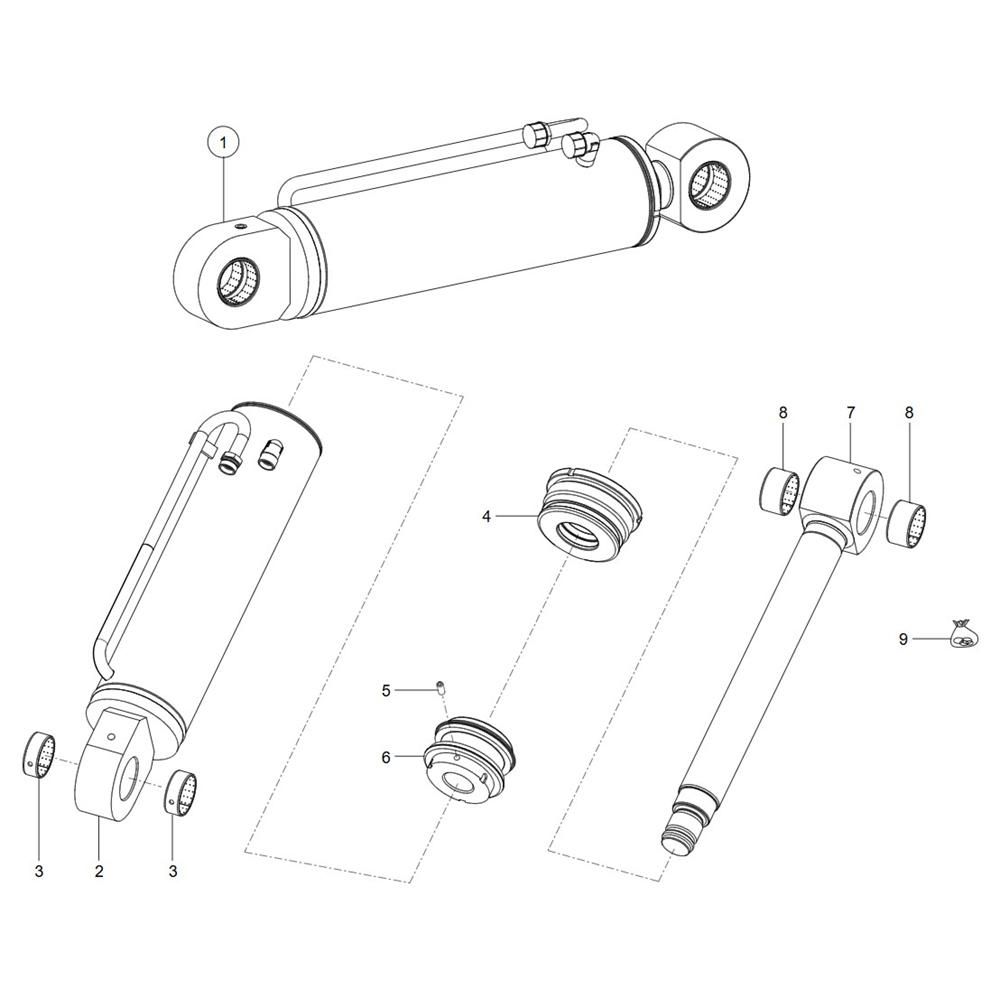 1
8
7
8
4
9
5
6
3
2
3