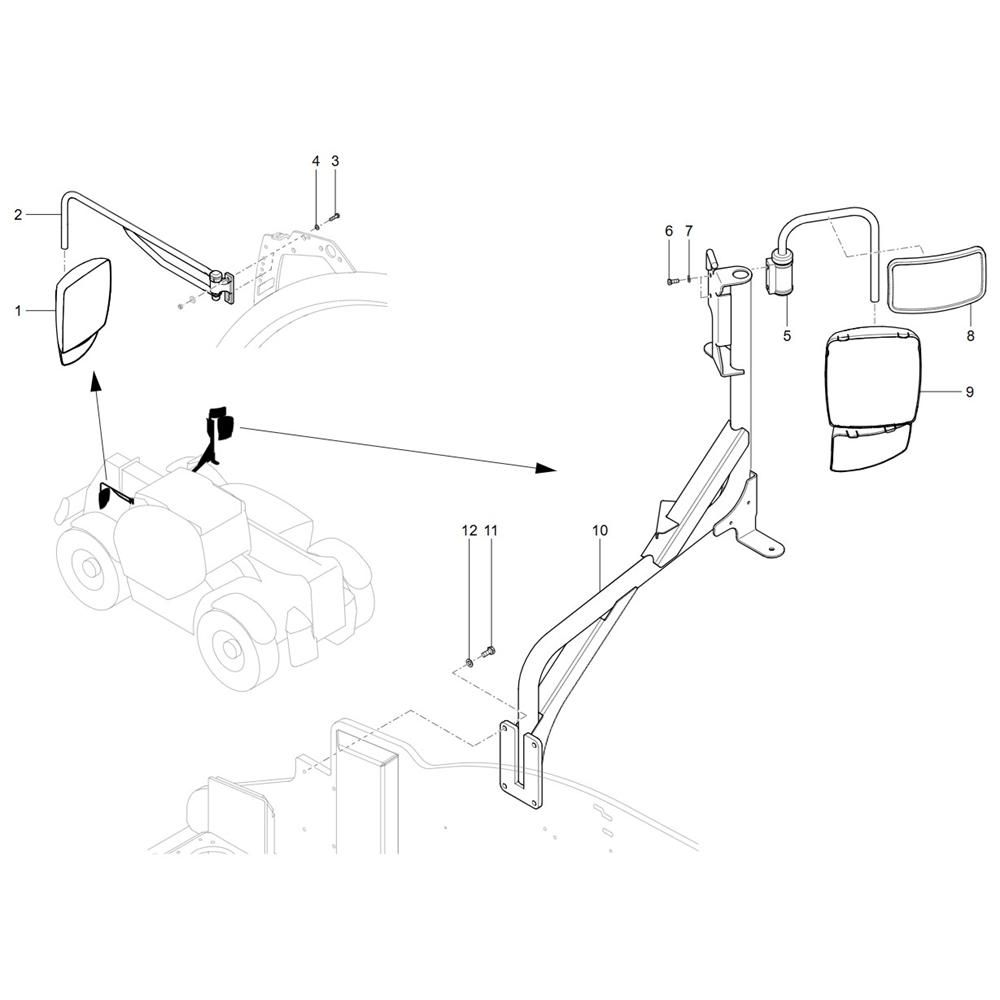 4 3
2
1
6 7
5
8
9
12 11
10