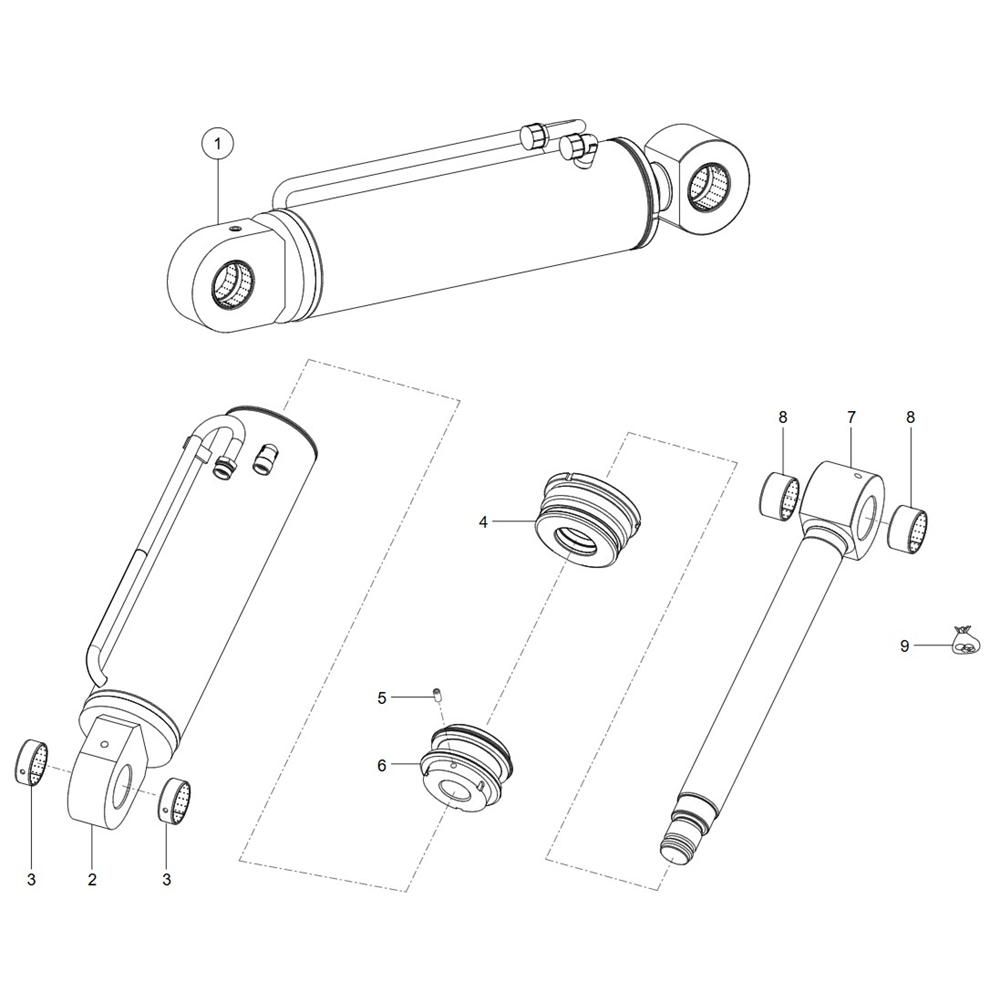 1

8
7
8

4

9

5

6

3
2
3