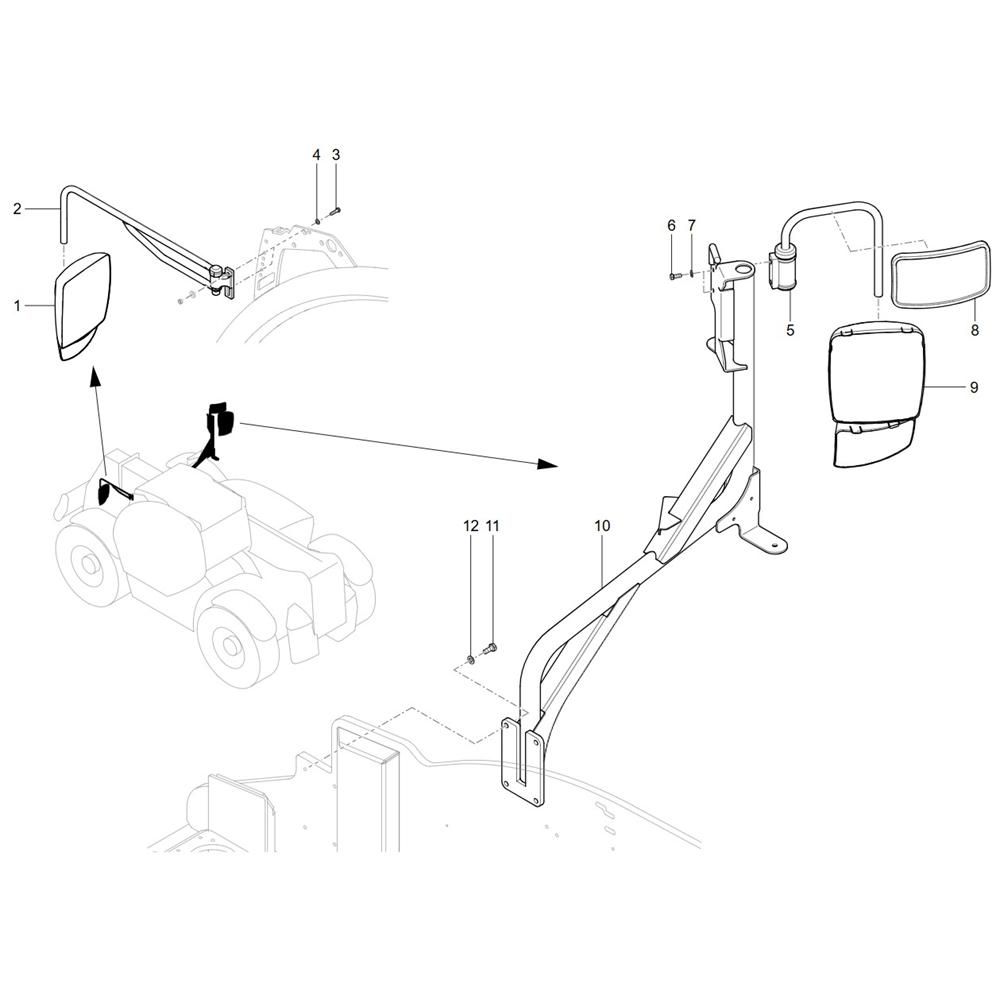 4
3
2
1
6
7
5
8
9
12
11
10