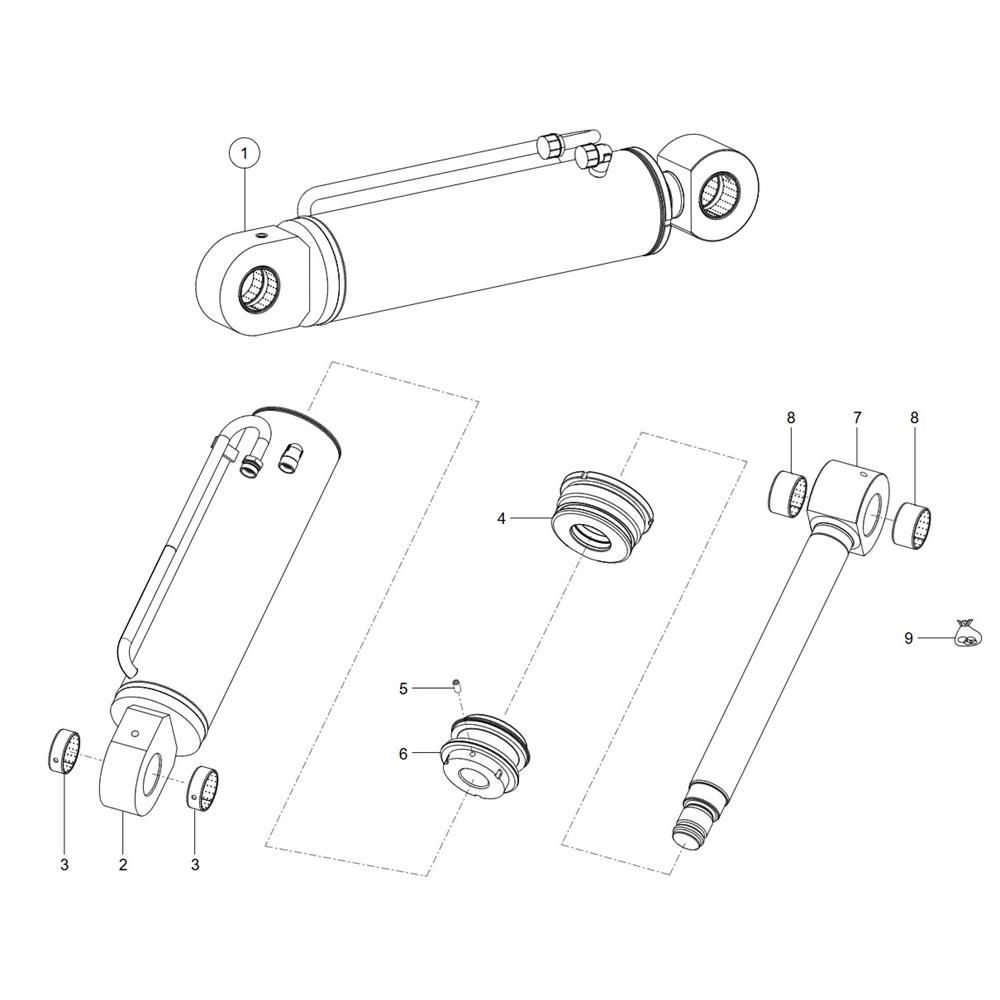 1
8
7
8
4
9
5
6
3
2
3