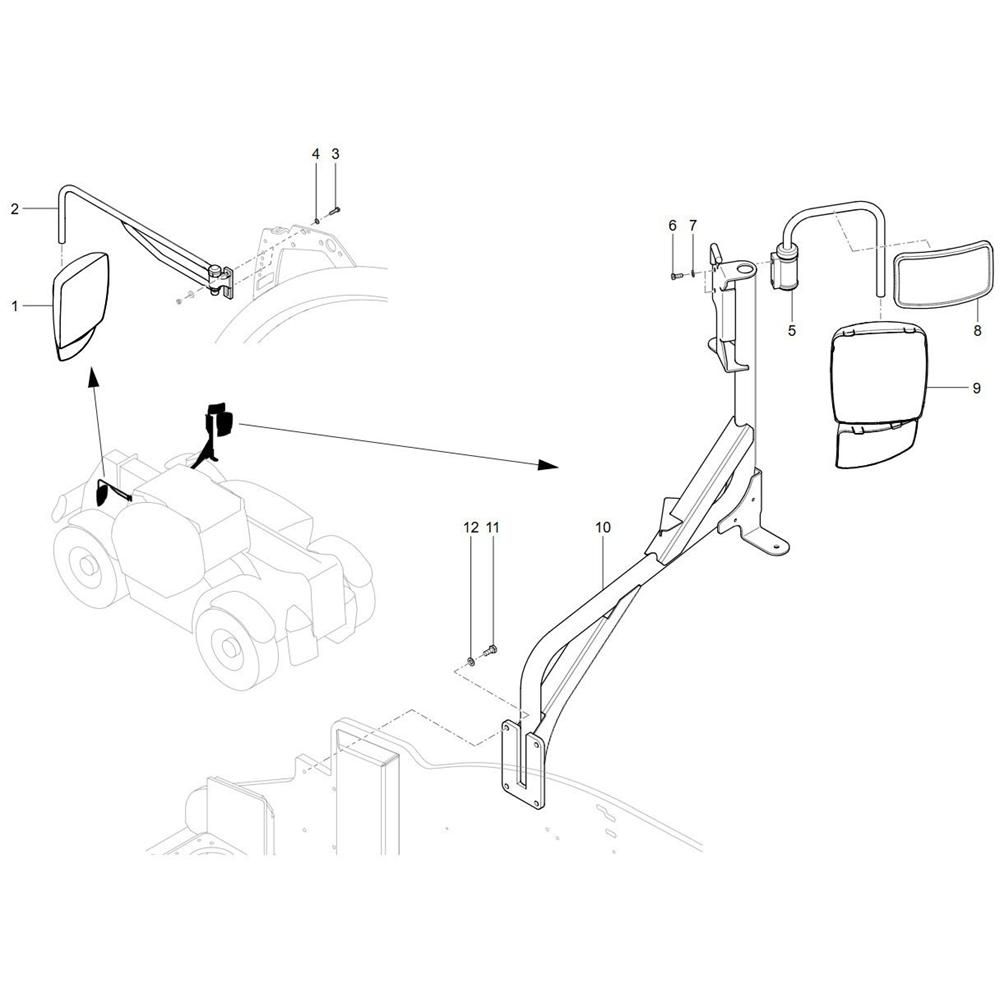 4
3
2
1
6
7
5
8
9
12
11
10