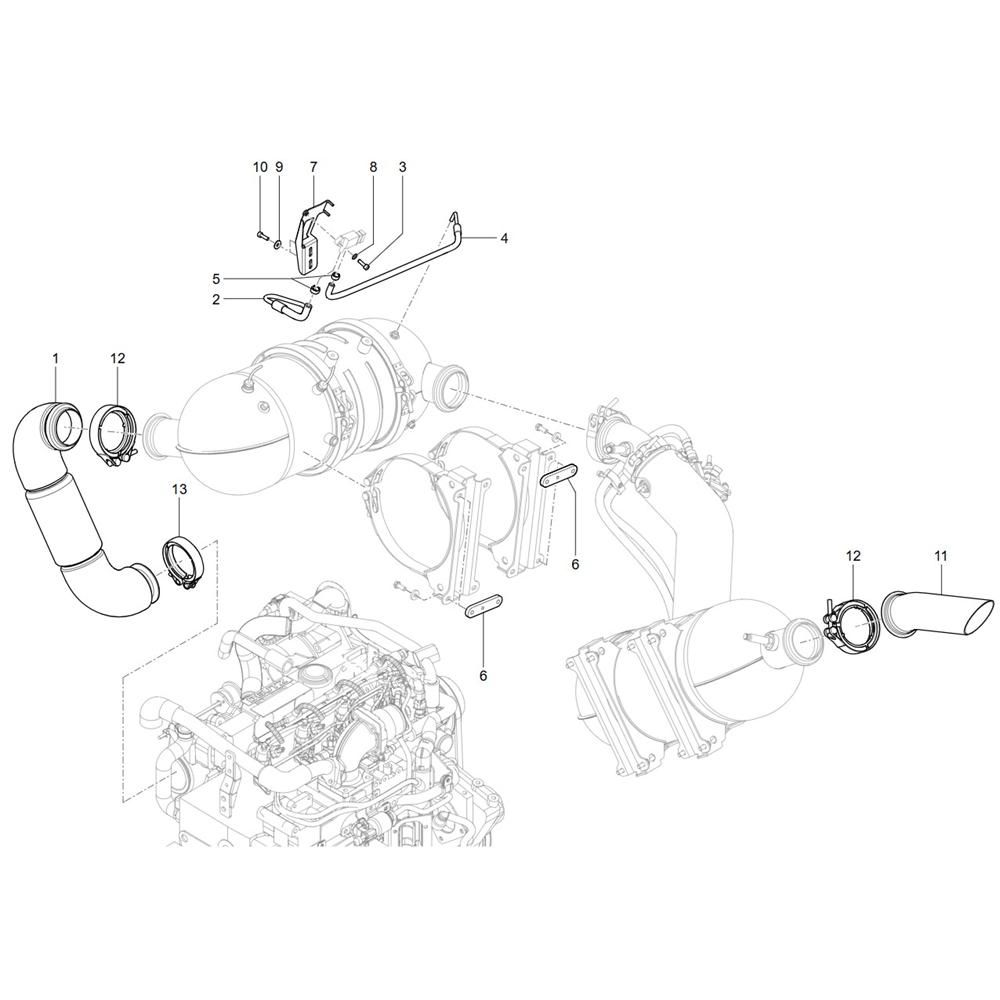 10
9
7
8
3
4
5
2
1
12
13
6
6
12
11