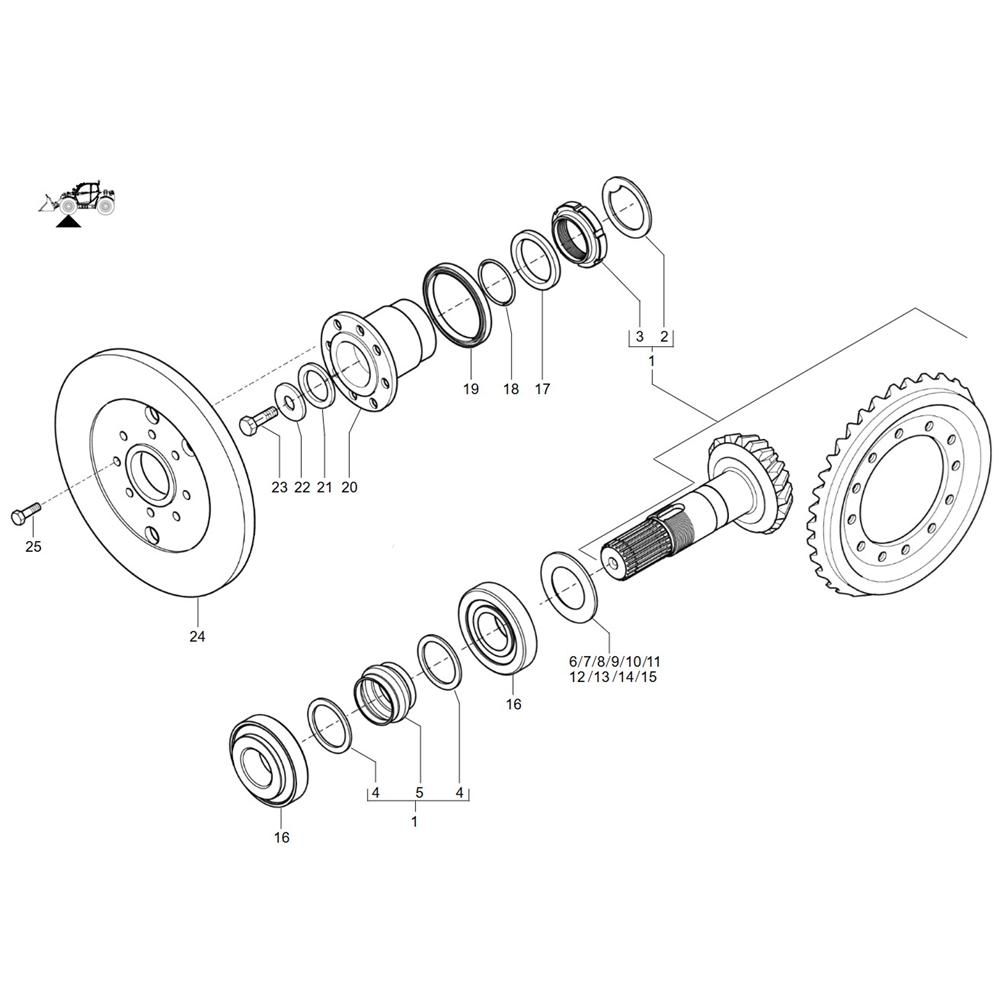 3 2
1
19
18
17
23 22 21 20
25
24
6/7/8/9/10/11
12/13/14/15
16
4 5 4
1
16