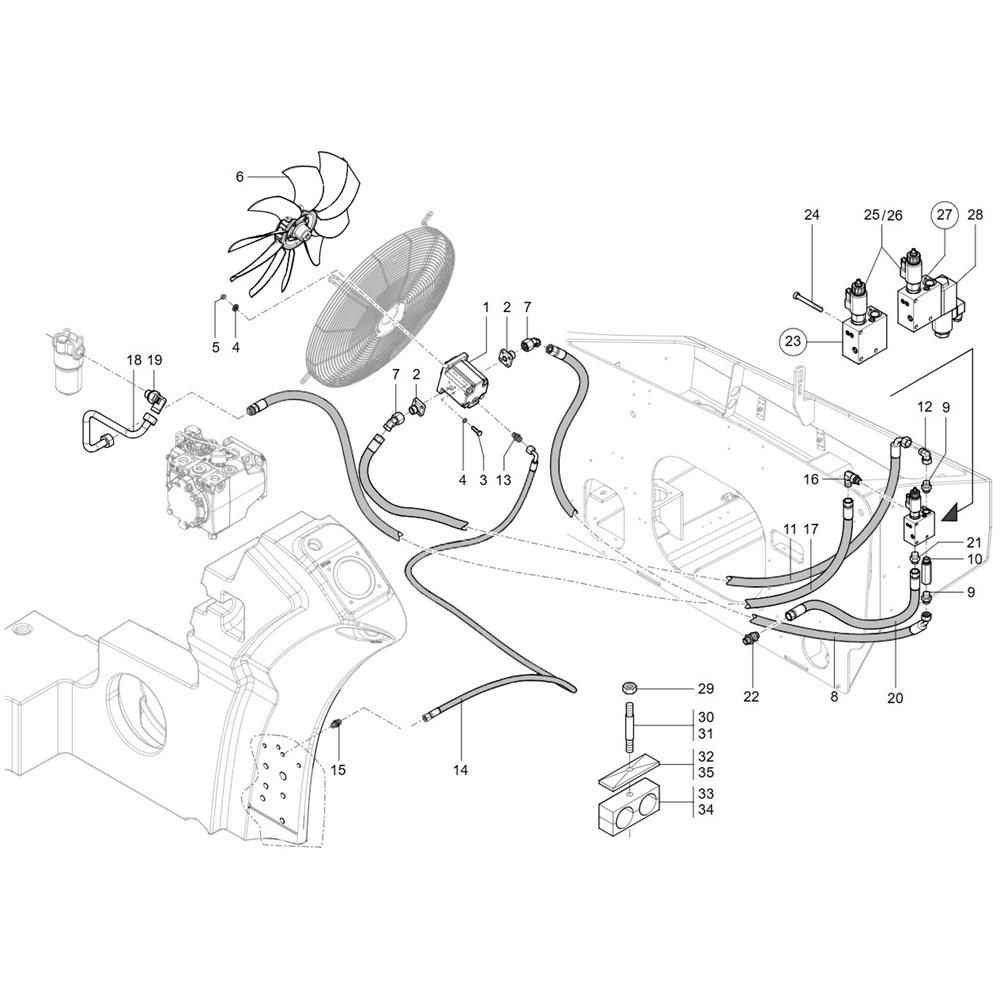 6
24
25/26
27
28
5
4
1
2
7
23
18
19
7
2
12
9
4
3
13
16
11
17
21
10
9
22
8
20
29
30
31
32
35
33
34
15
14