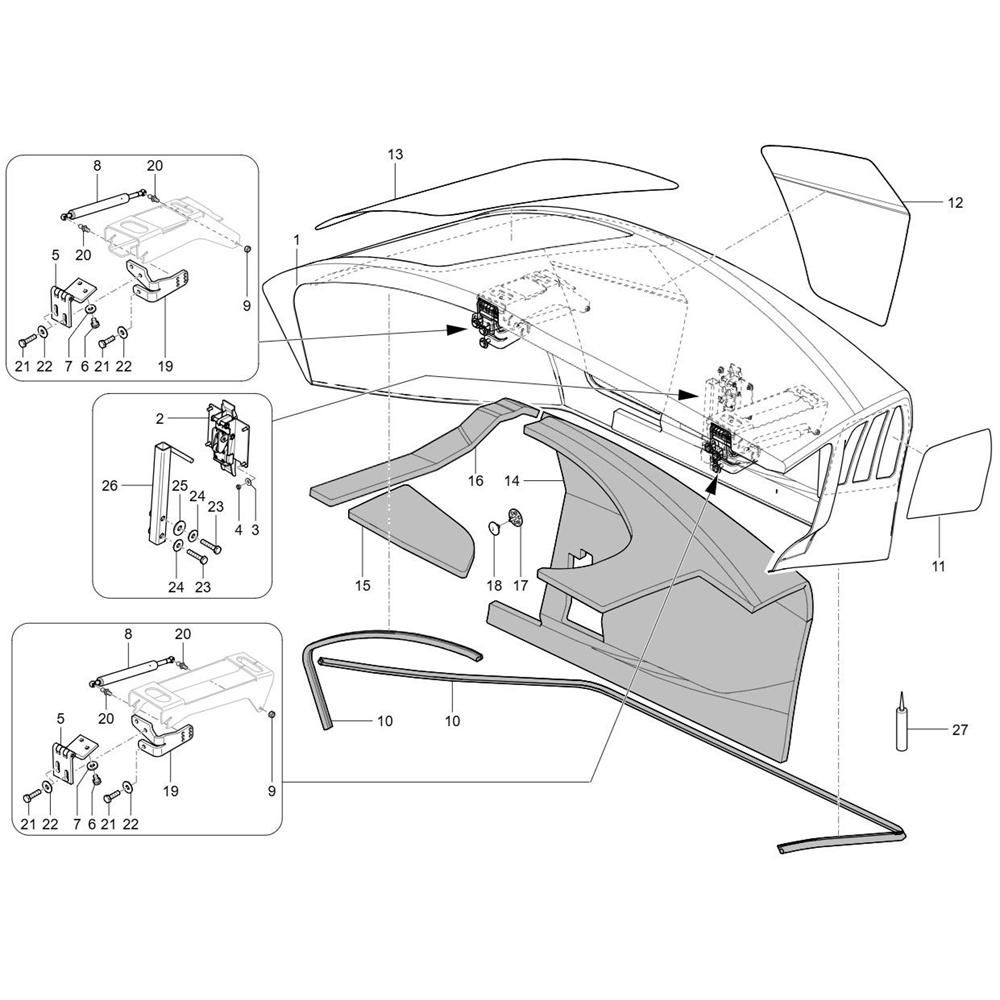 8
20
20
5
9
21
22
7
6
21
22
19
2
26
25
24
23
4
3
24
23
8
20
20
5
9
21
22
7
6
21
22
19
13
1
12
16
14
15
18
17
11
10
10
27