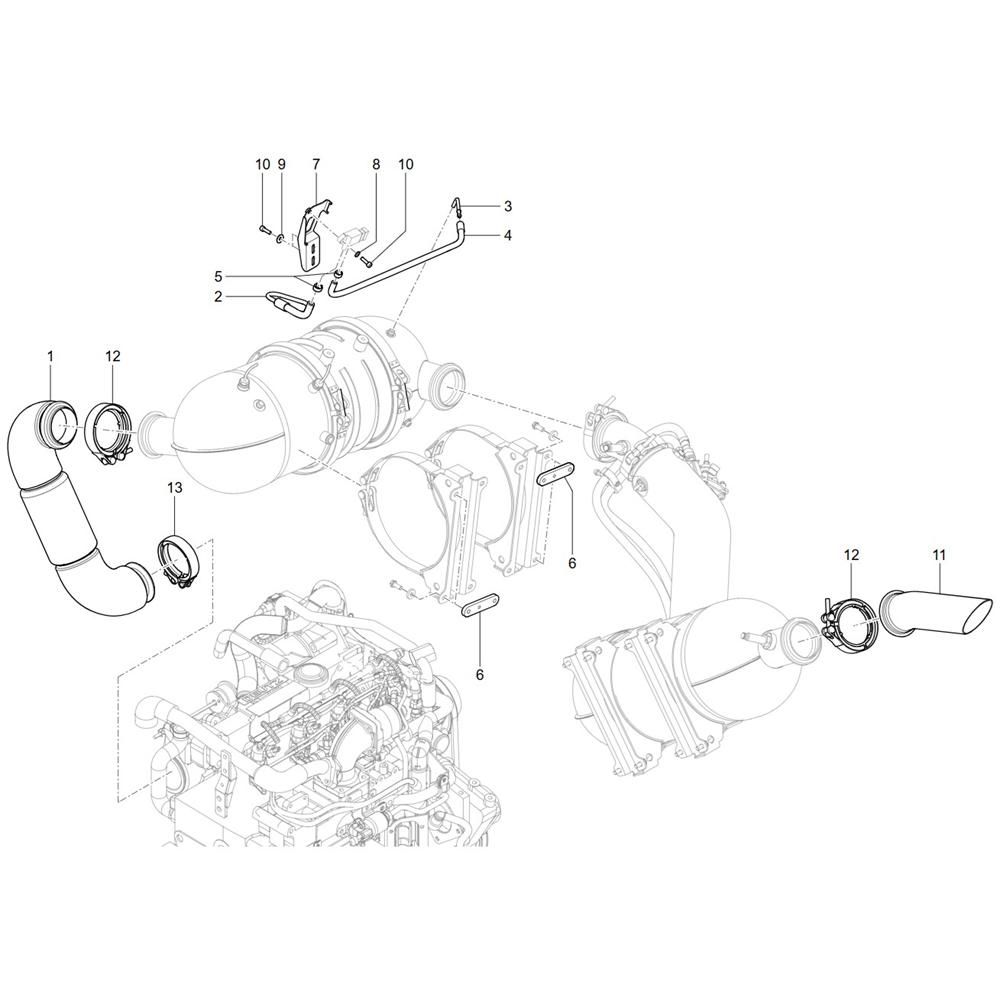 10
9
7
8
10
3
4
5
2
1
12
13
6
6
12
11