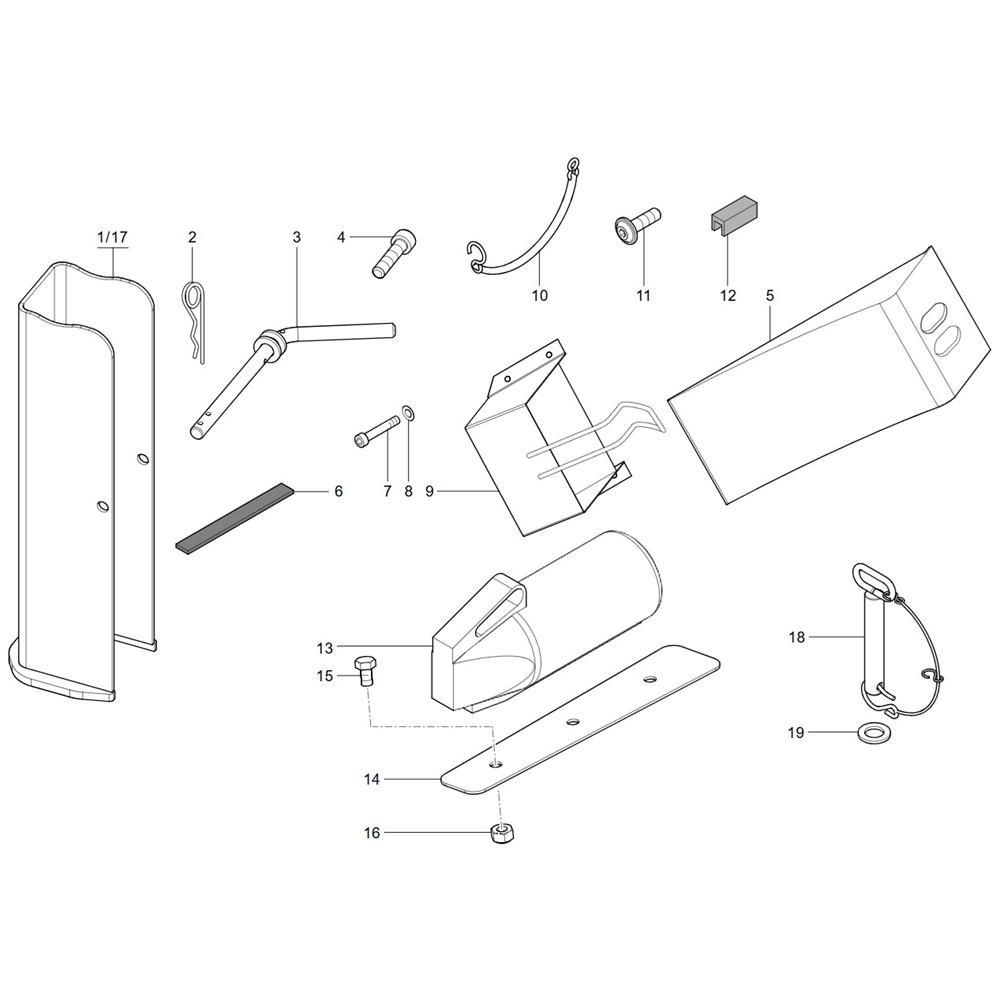 1/17
2
3
4
10
11
12
5
6
7
8
9
13
15
14
16
18
19