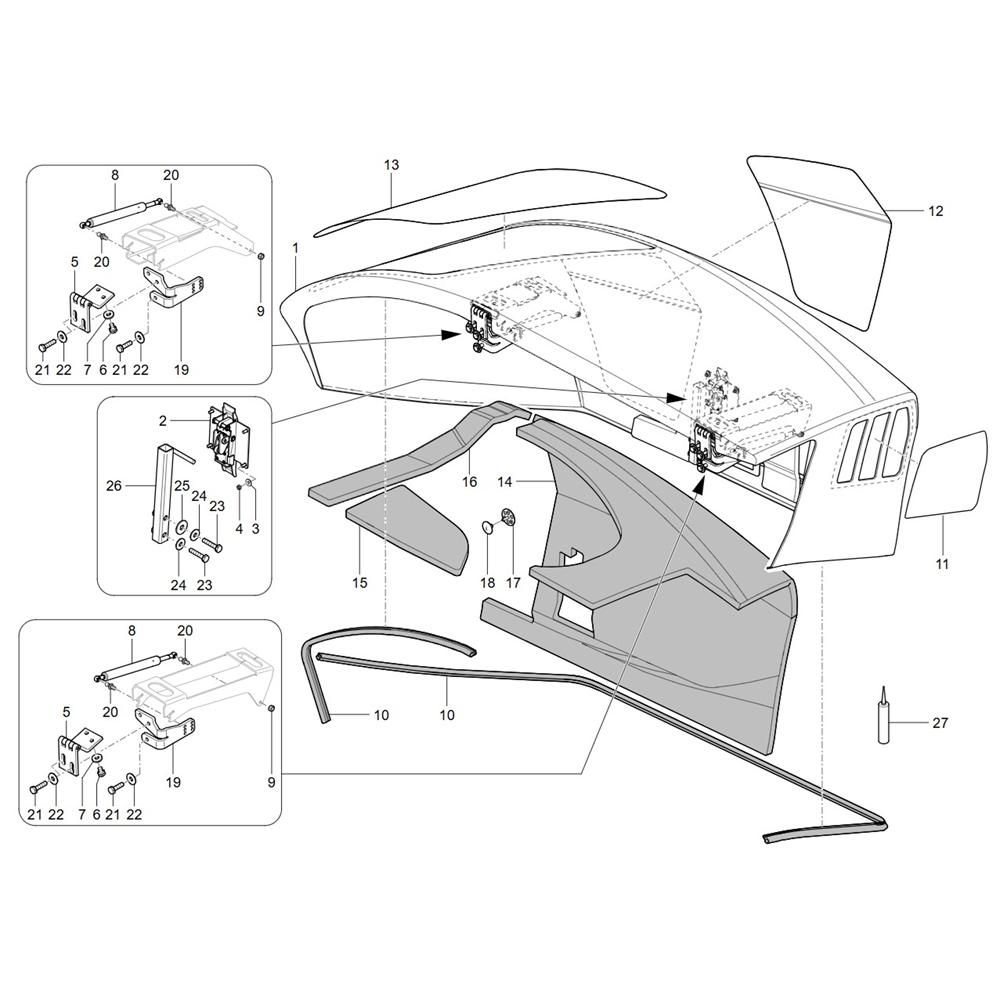 8
20
20
5
9
21
22
7
6
21
22
19
13
1
12
2
26
25
24
23
4
3
24
23
16
14
15
18
17
11
8
20
20
5
9
21
22
7
6
21
22
19
10
10
27