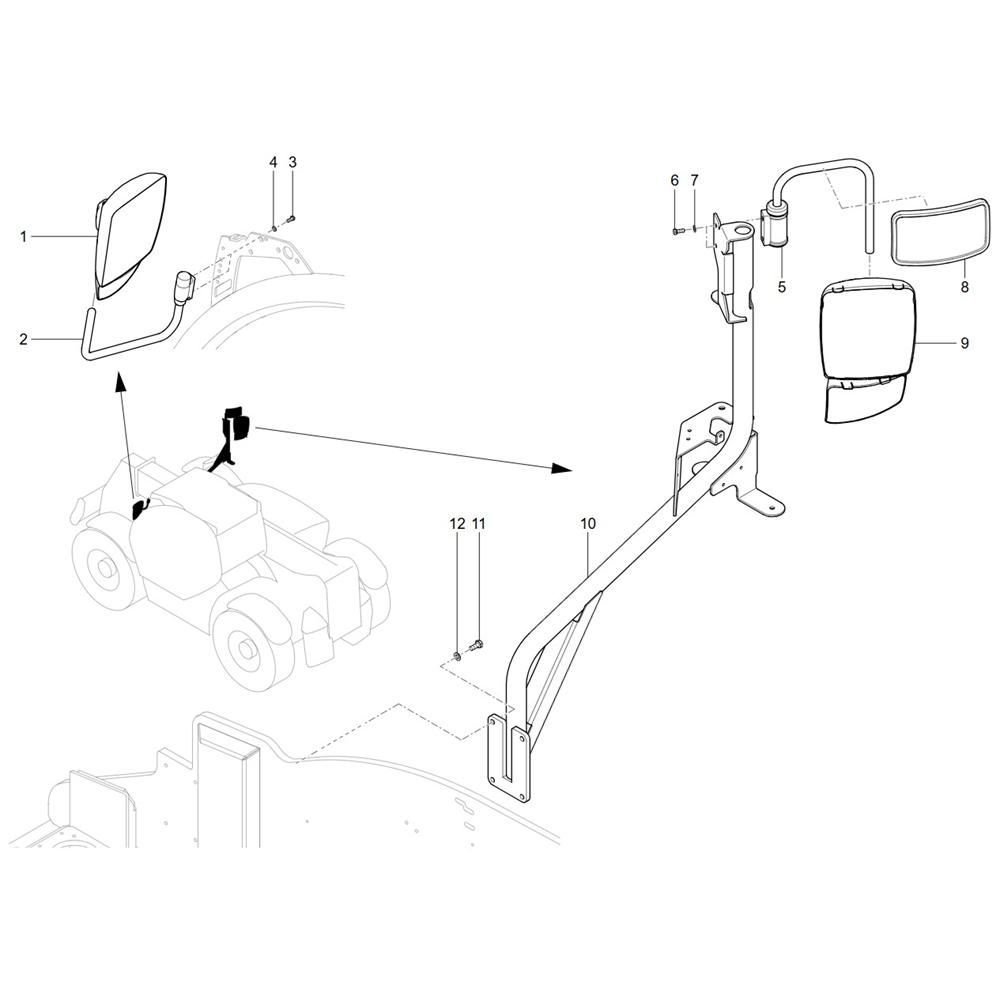 4
3
1
2
6
7
5
8
9
12
11
10