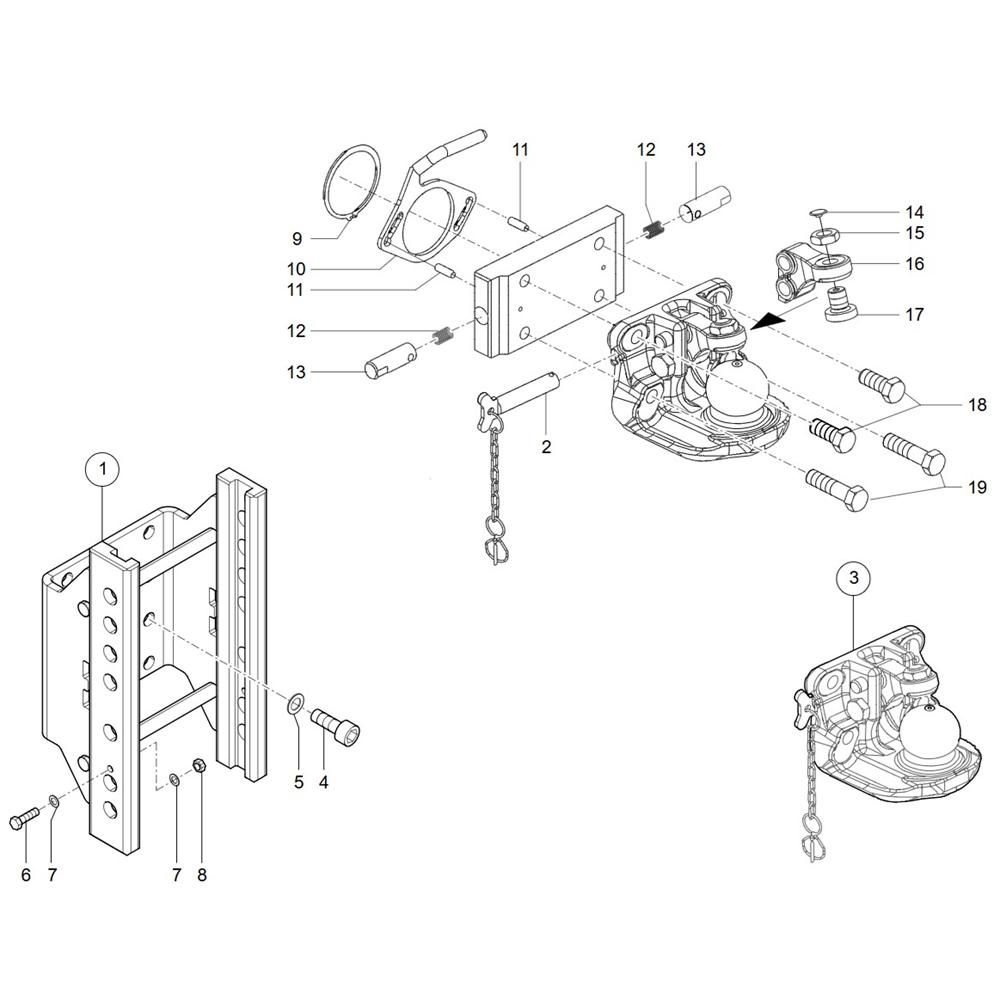 11
12
13
14
15
16
17
9
10
11
12
13
2
18
19
1
3
5
4
6
7
7
8