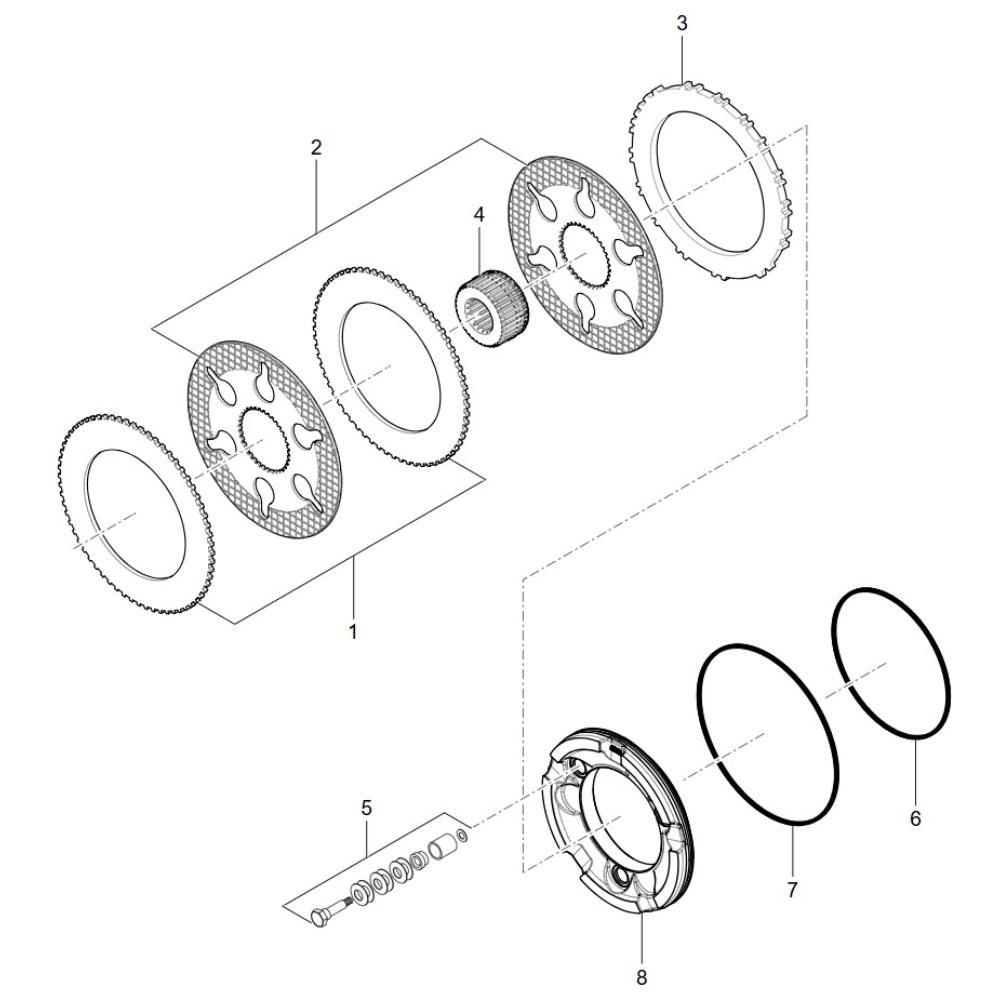 3
2
4
1
5
6
7
8