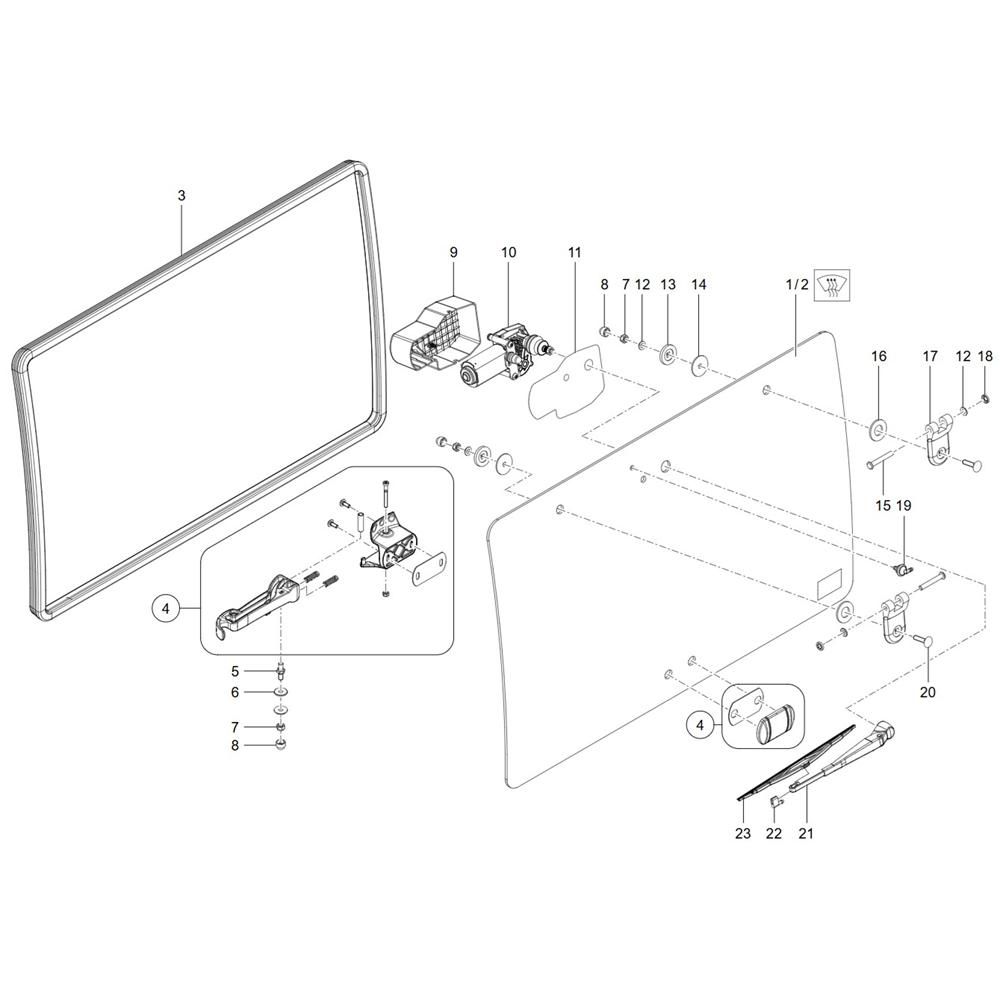 3
9
10
11
8
7
12
13
14
1 / 2
16
17
12
18
15
19
4
5
6
7
8
20
4
23
22
21