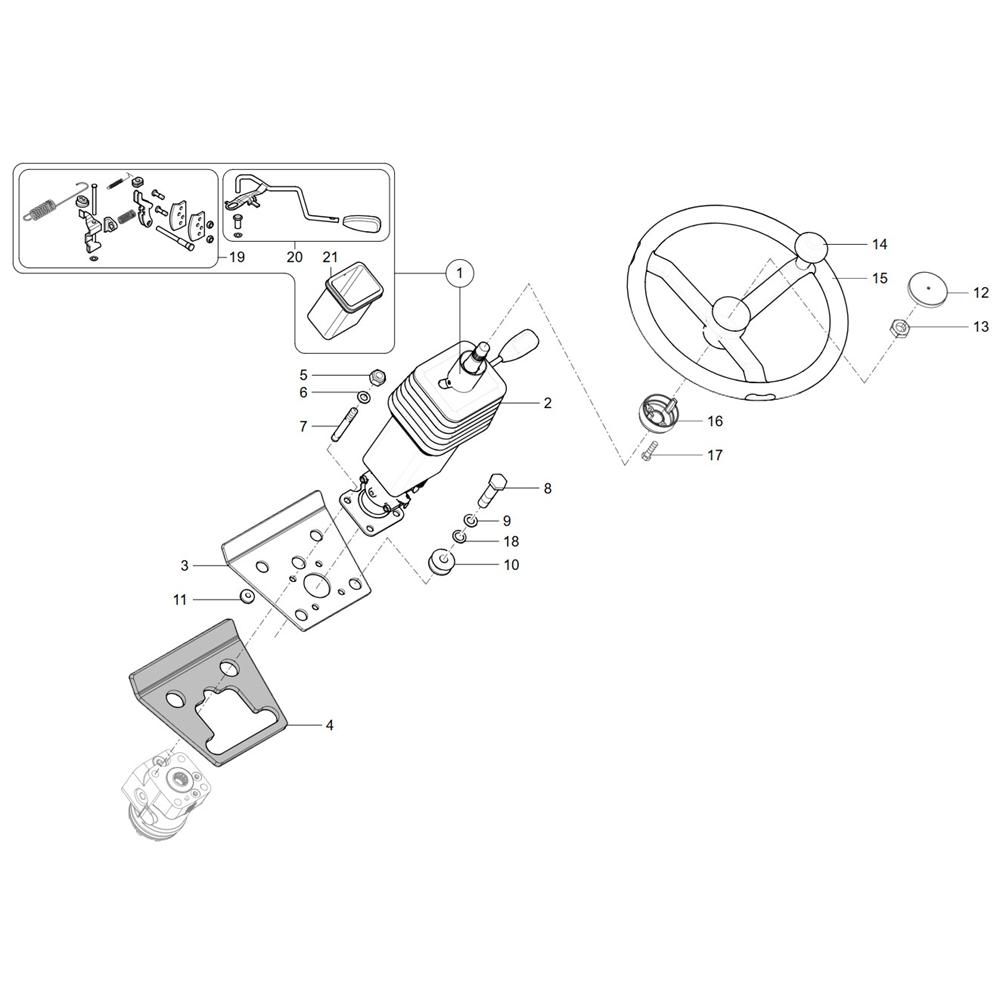 19
20
21
1
14
15
12
13
5
6
7
2
16
17
8
9
18
10
3
11
4