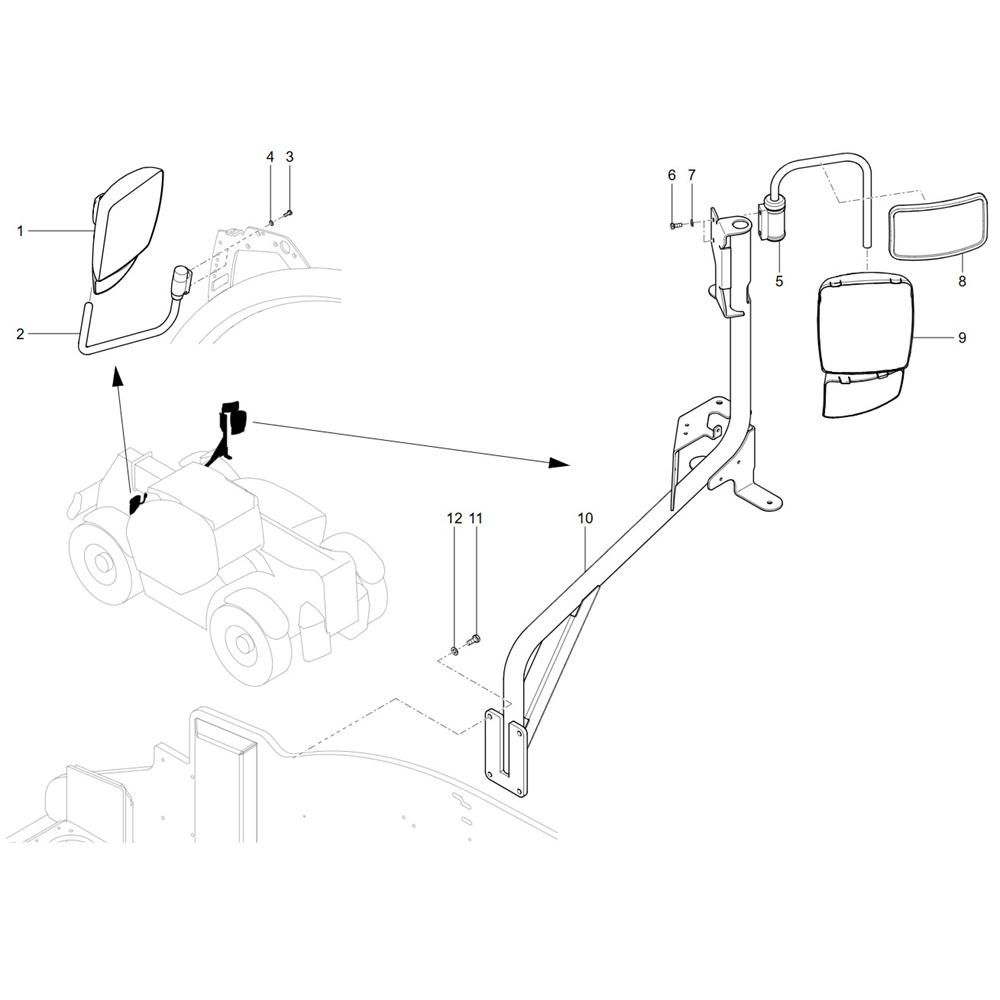 4 3
1
2
6 7
5
8
9
12 11
10