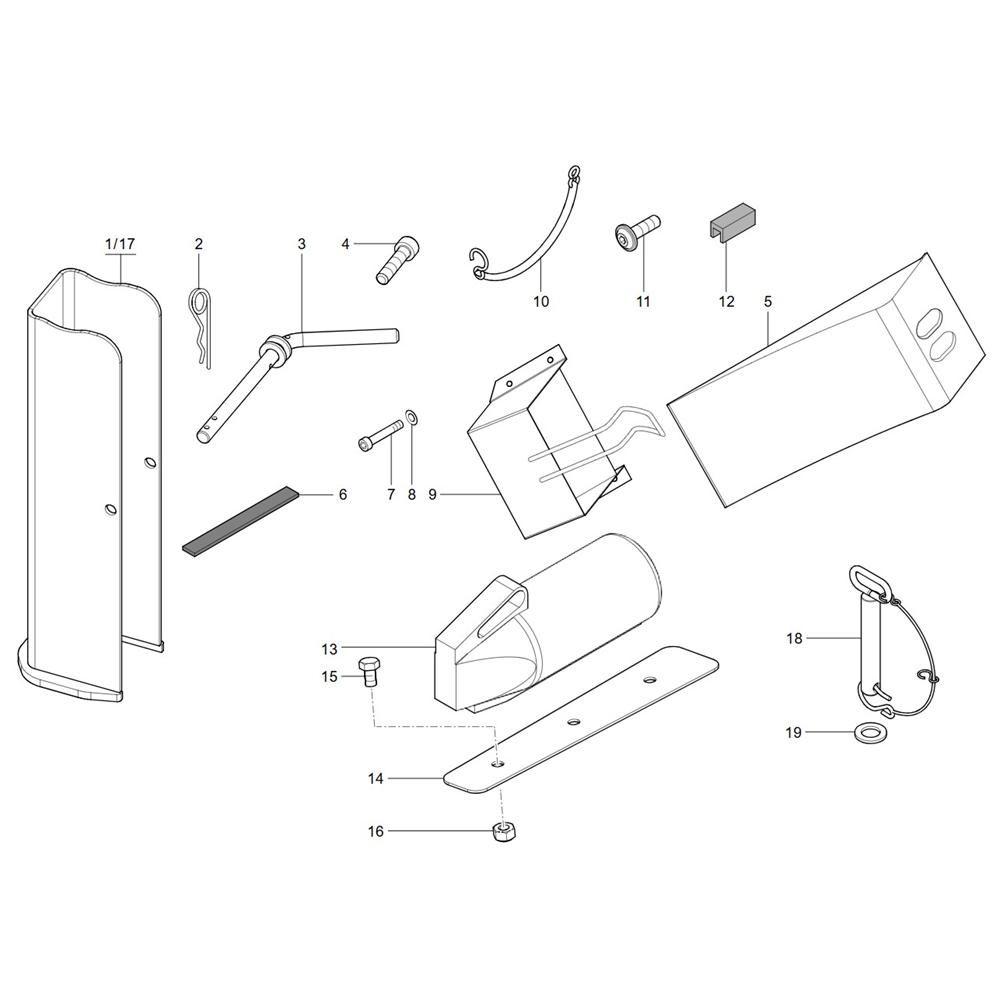 1/17
2
3
4
10
11
12
5
6
7
8
9
13
15
14
16
18
19