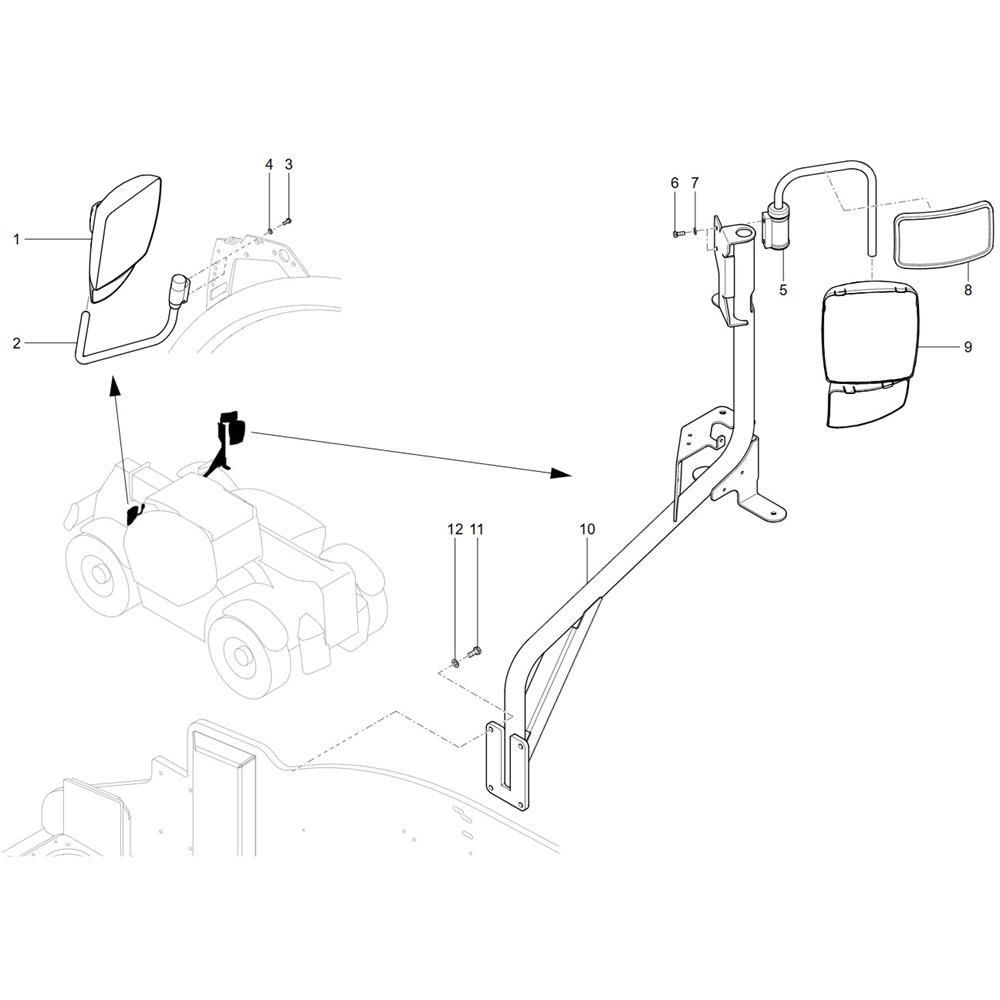 4
3
1
2
6
7
5
8
9
12
11
10