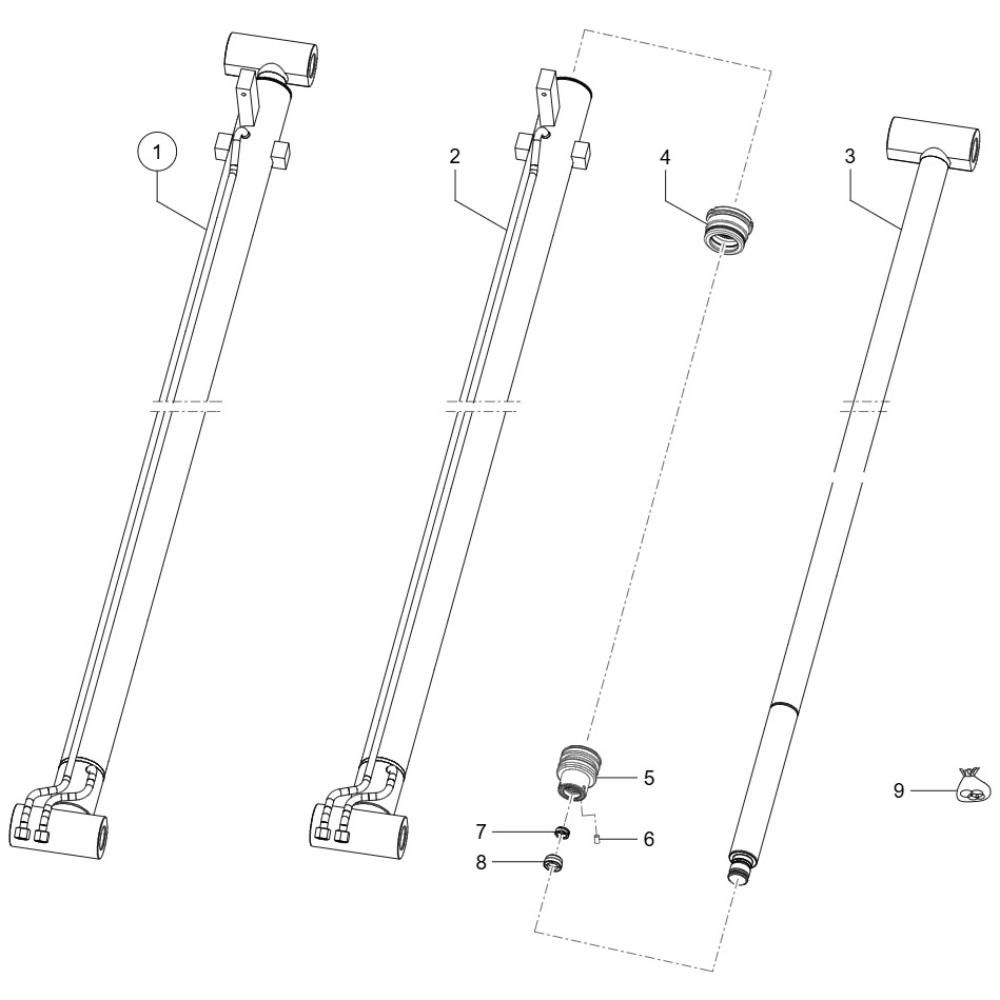 1
2
4
3
5
7
6
8
9