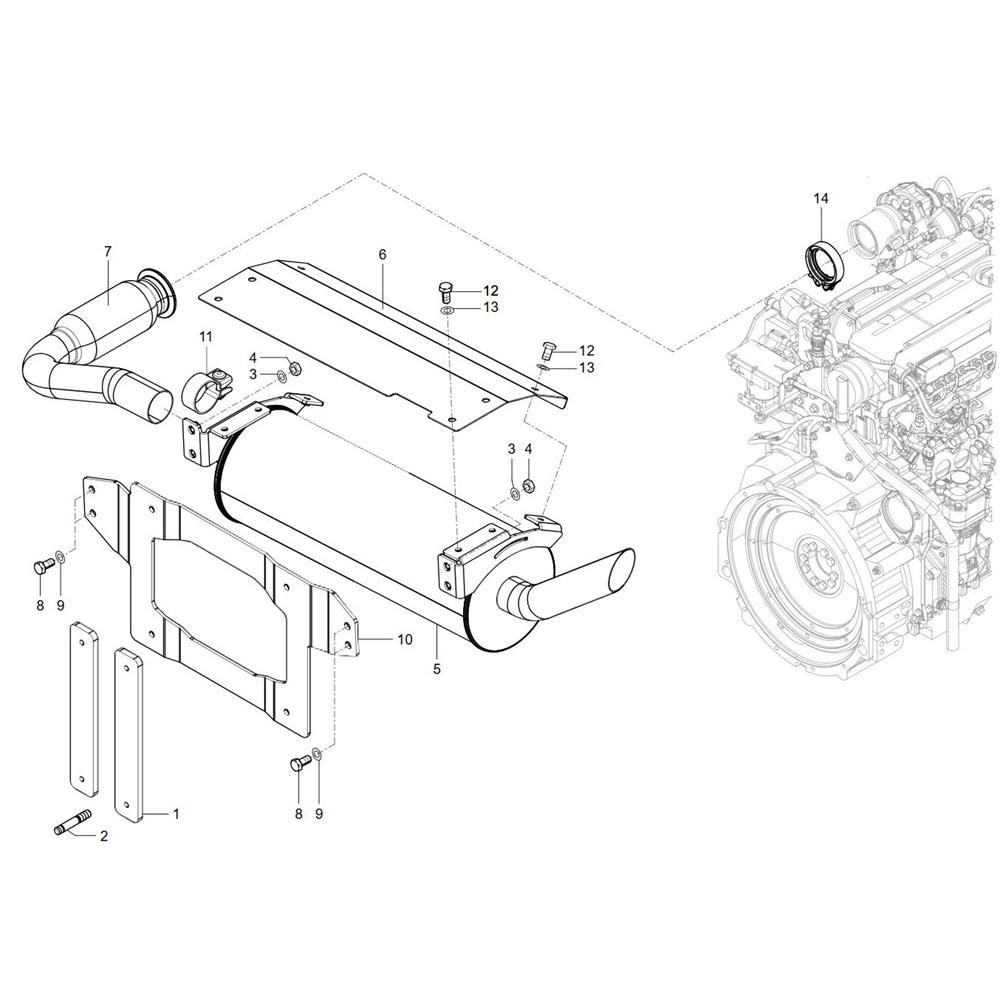 14
7
6
12
13
11
4
3
12
13
3
4
8
9
10
5
8
9
1
2