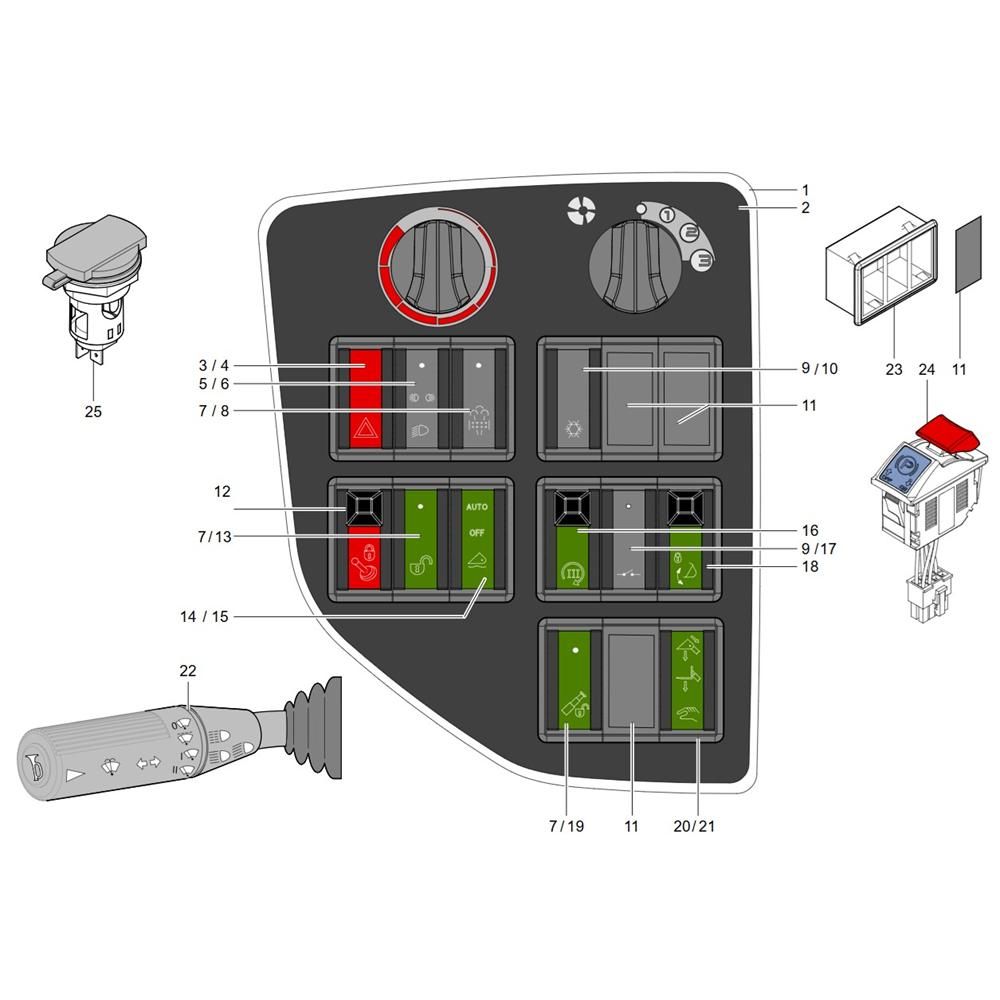 1
2
1
2
3
3 / 4
5 / 6
7 / 8
9 / 10
11
23
24
11
25
12
7 / 13
AUTO
OFF
16
9 / 17
18
14 / 15
22
7 / 19
11
20 / 21