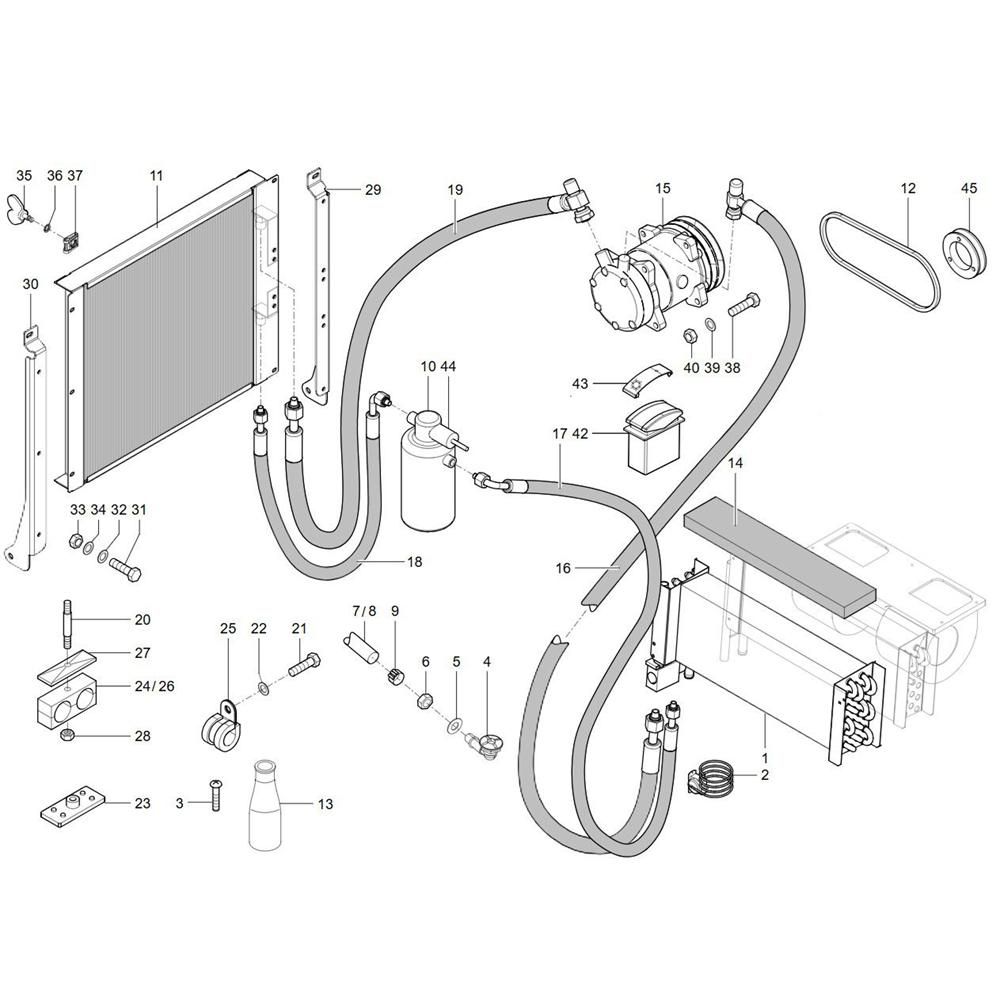 35 36 37
11
29
19
15
12
45
30
10 44
40 39 38
43
17 42
14
33 34 32 31
18
16
20
27
24/26
28
23
25
22
21
7/8
9
6
5
4
3
13
1
2