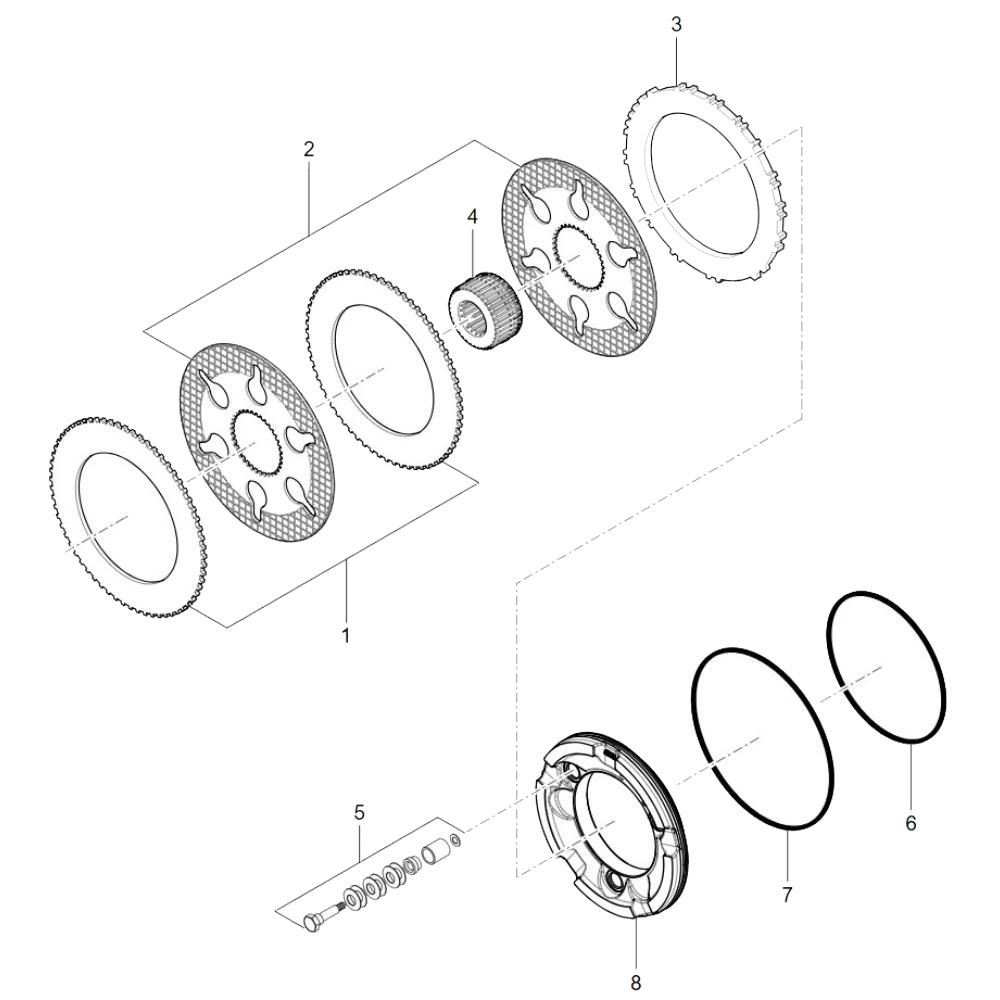 3
2
4
1
5
6
7
8