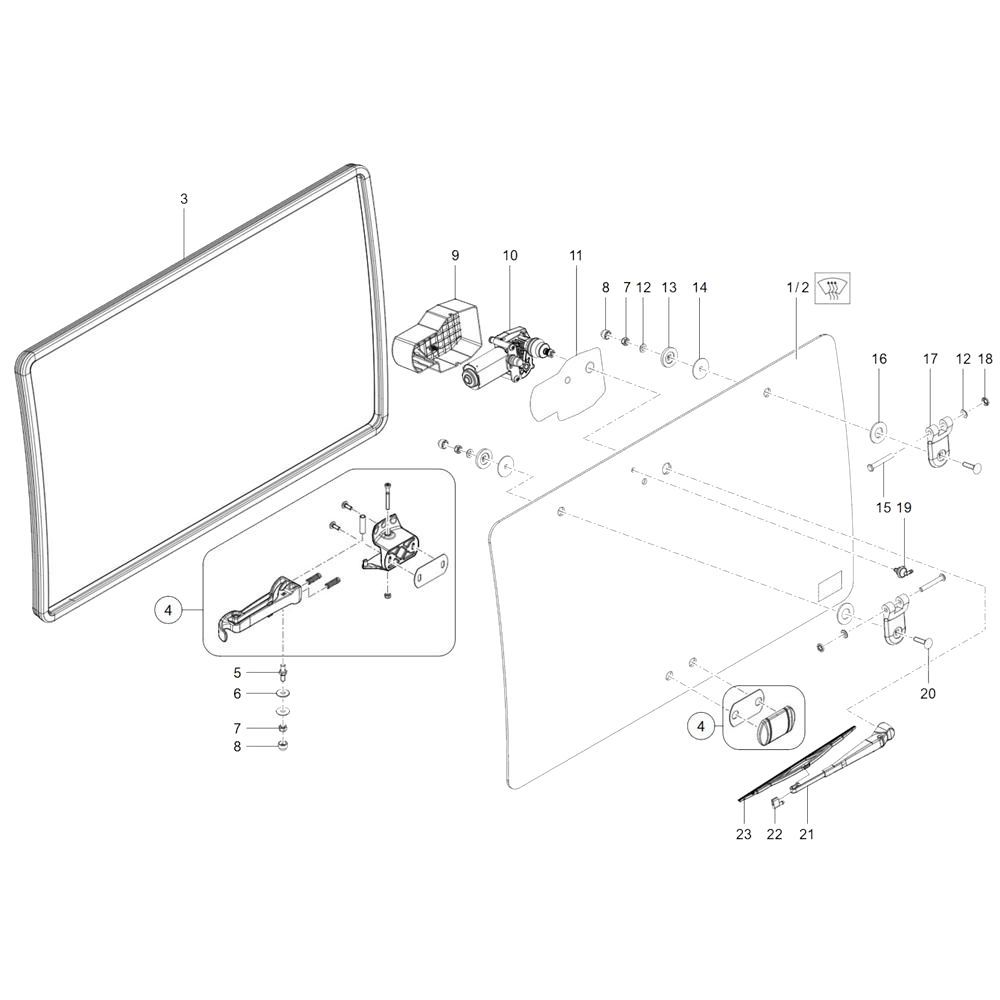 3

9

10

11

8

7

12

13

14

1 / 2

16

17

12

18

15

19

4

5

6

7

8

20

4

23

22

21