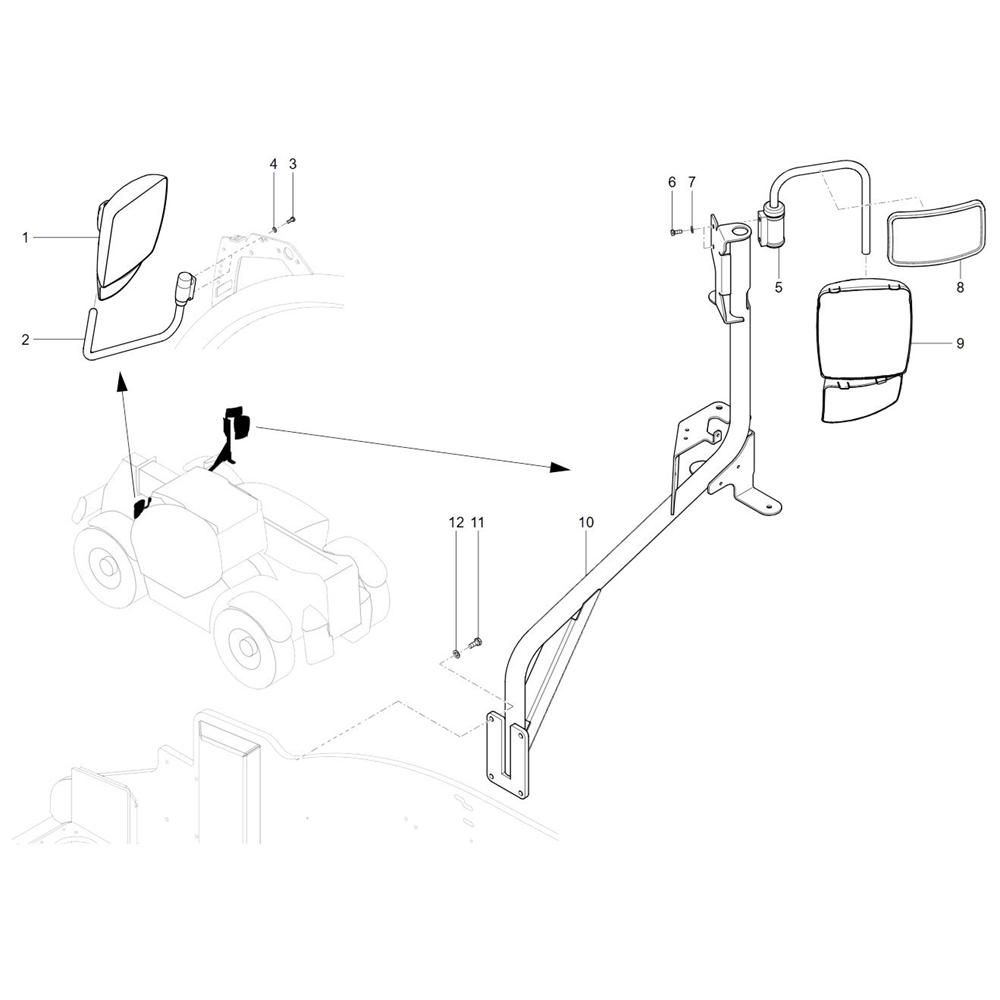 4 3
1
2
6 7
5
8
9
12 11
10