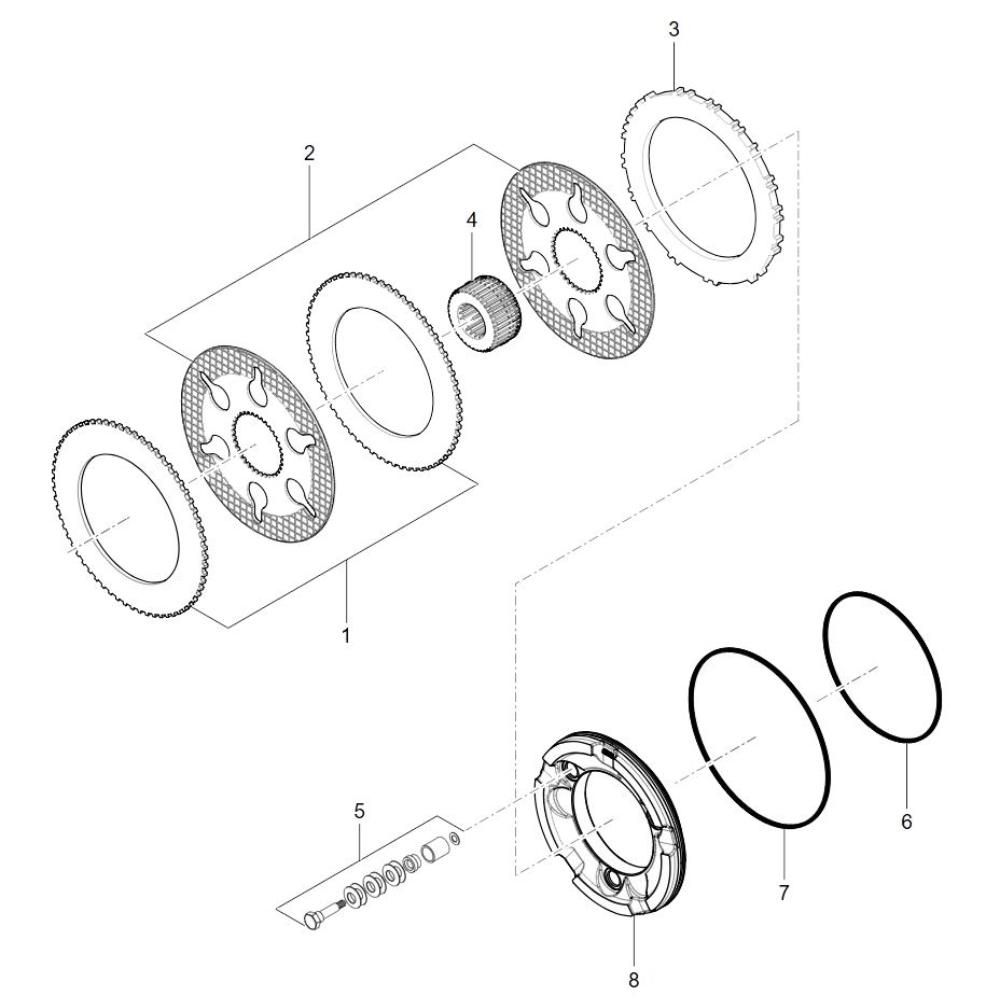 3
2
4
1
5
6
7
8