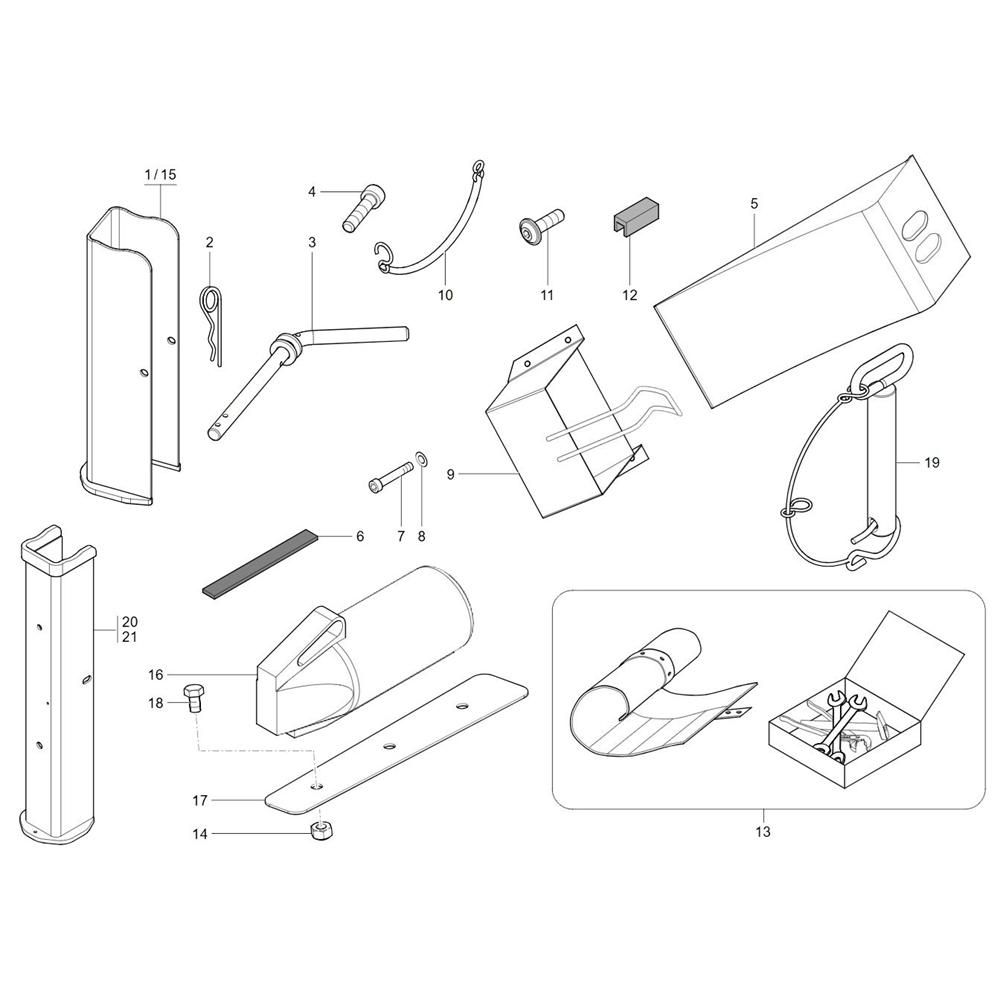 1 / 15
2
3
4
10
11
12
5
9
19
7
8
6
20
21
16
18
17
14
13