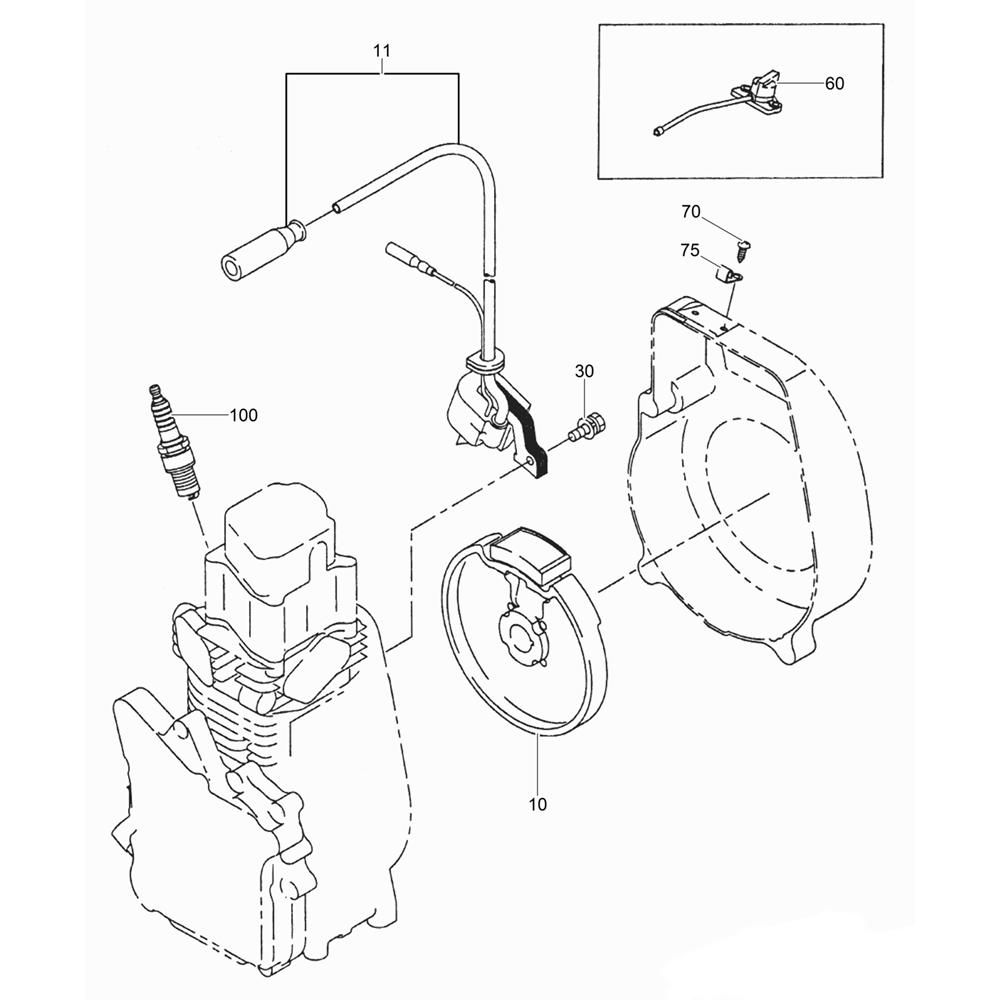 11
60
70
75
30
100
10