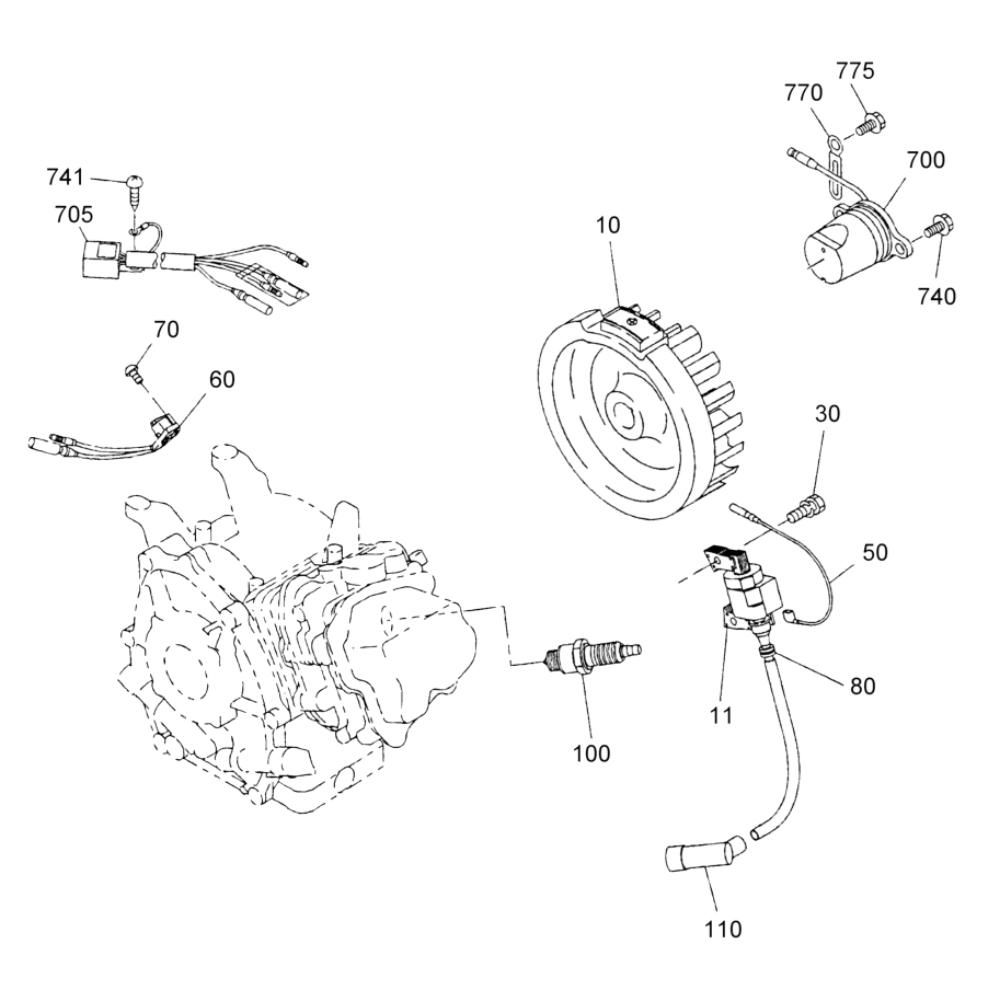 775
770
700
741
705
10
740
70
60
30
50
80
11
100
110