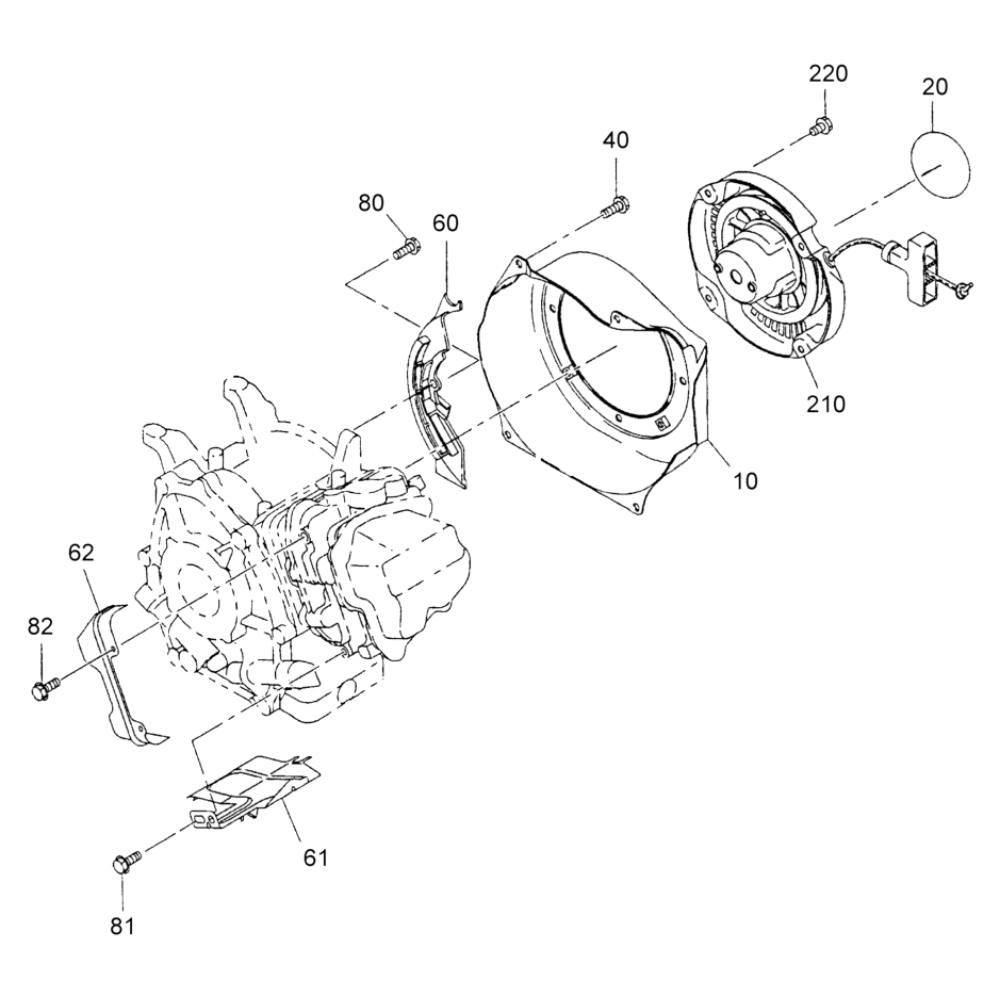 220
20
40
80
60
210
10
62
82
61
81