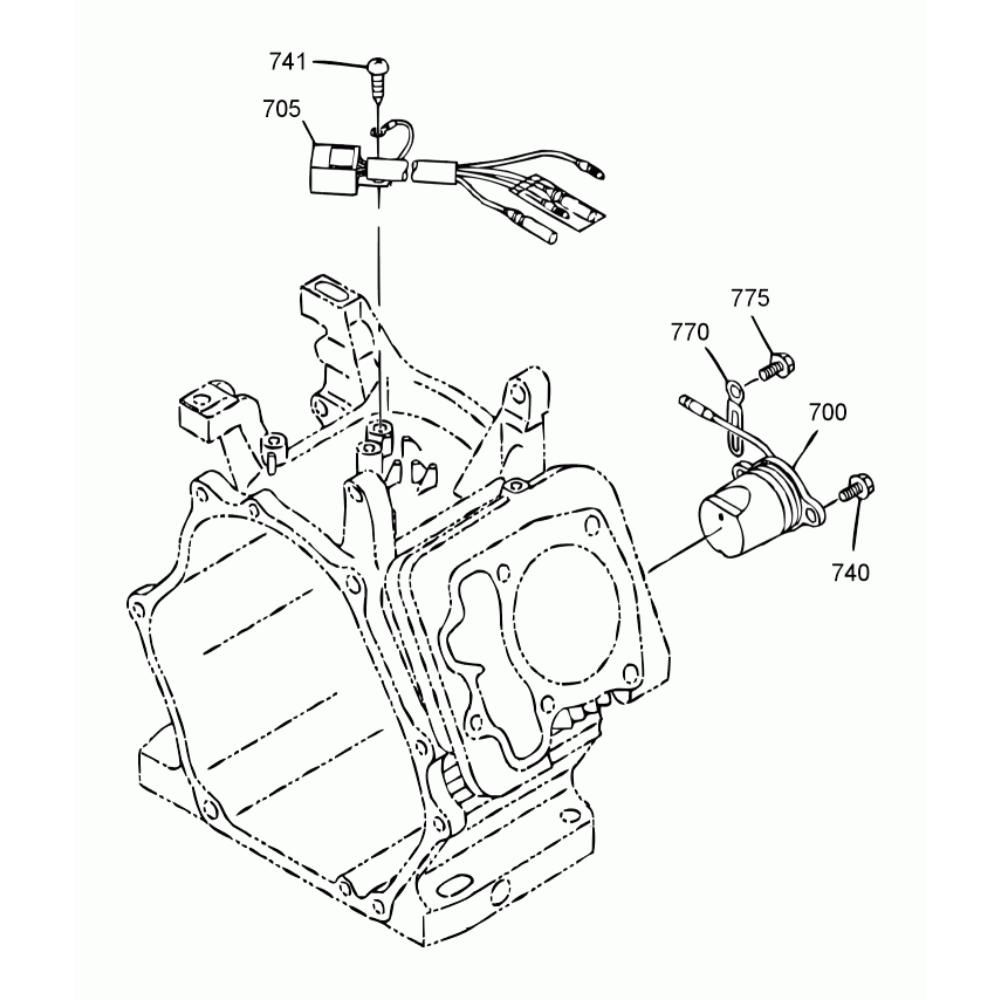 741
705
775
770
700
740