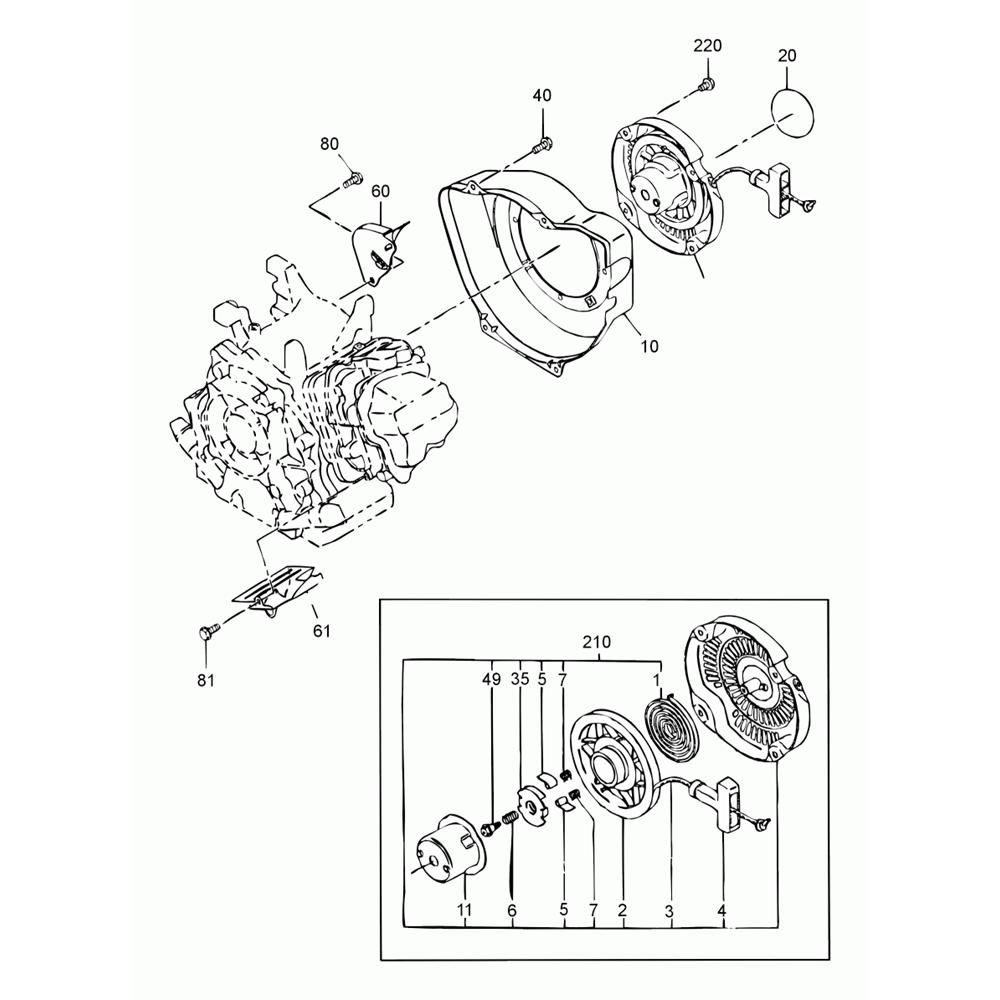 220
20
40
80
60
10
61
81
210
49
35
5
7
1
11
6
5
7
2
3
4