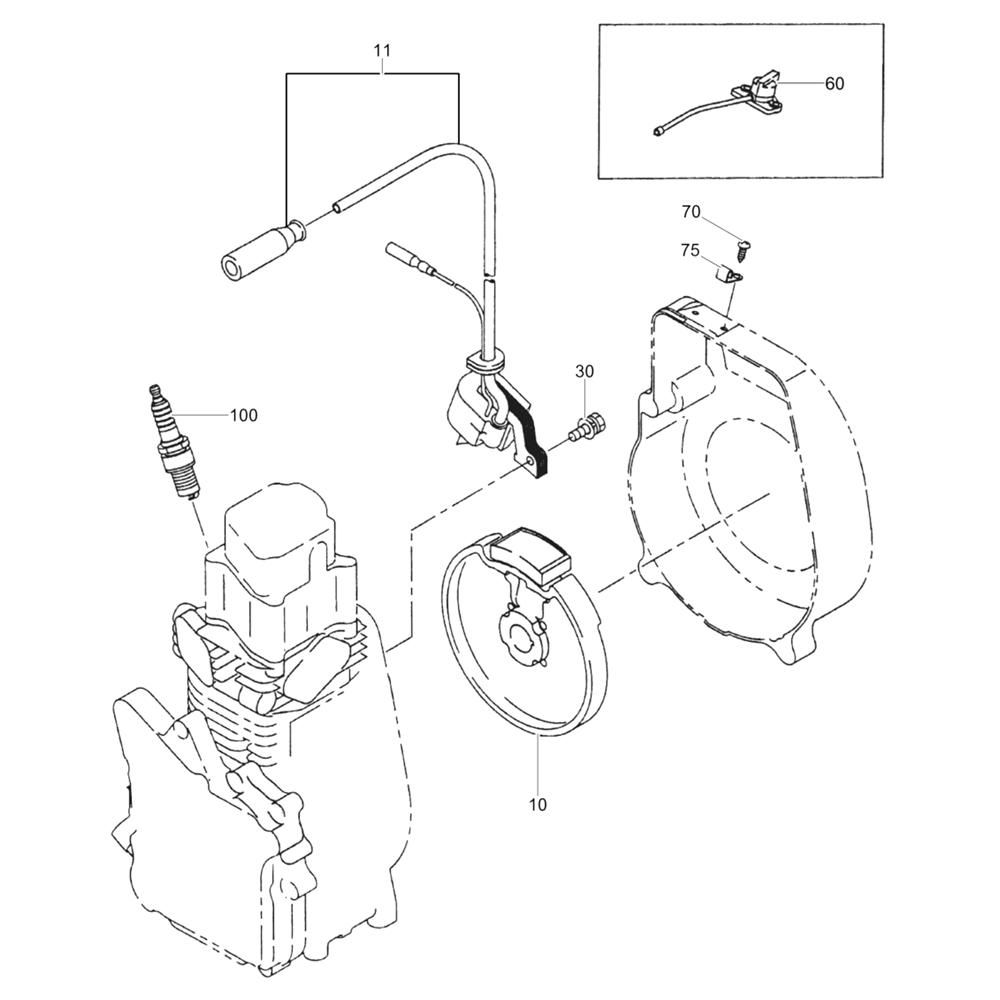 11
60
70
75
30
100
10