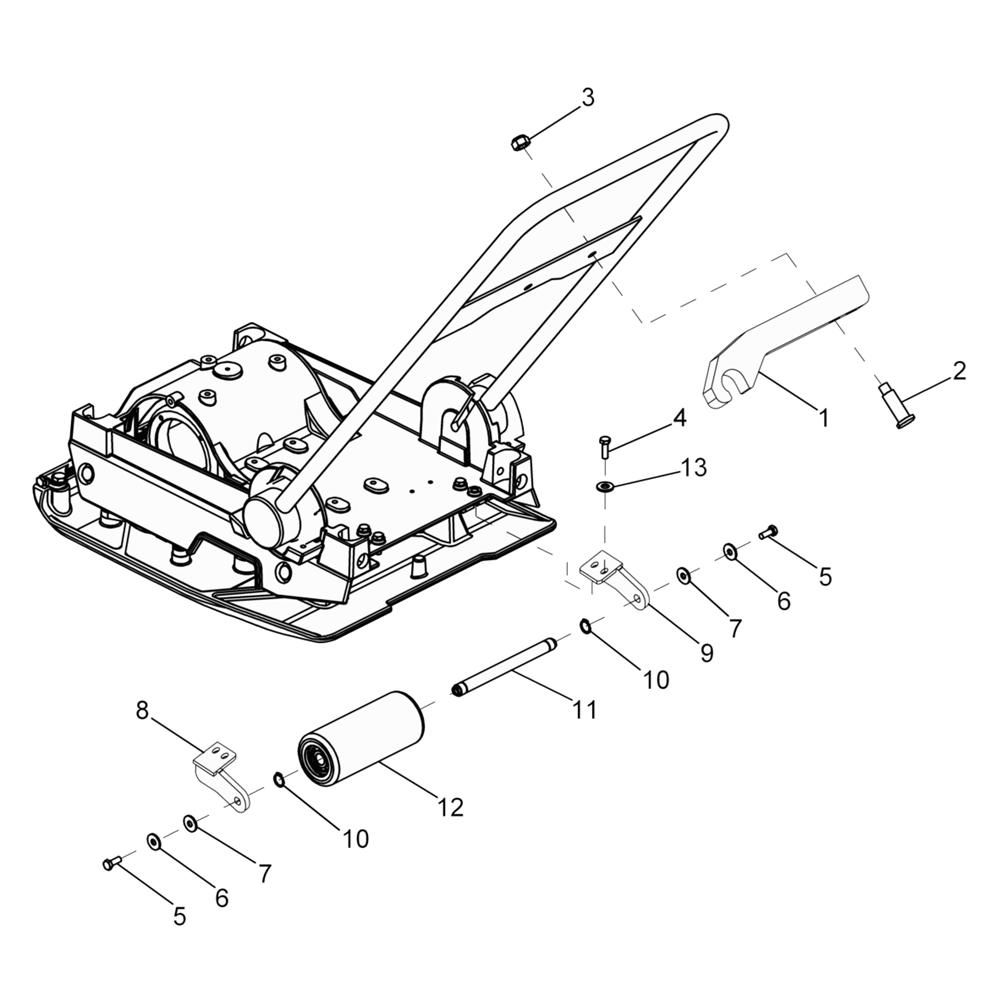 3
2
1
4
13
5
6
7
9
10
11
8
12
10
7
6
5