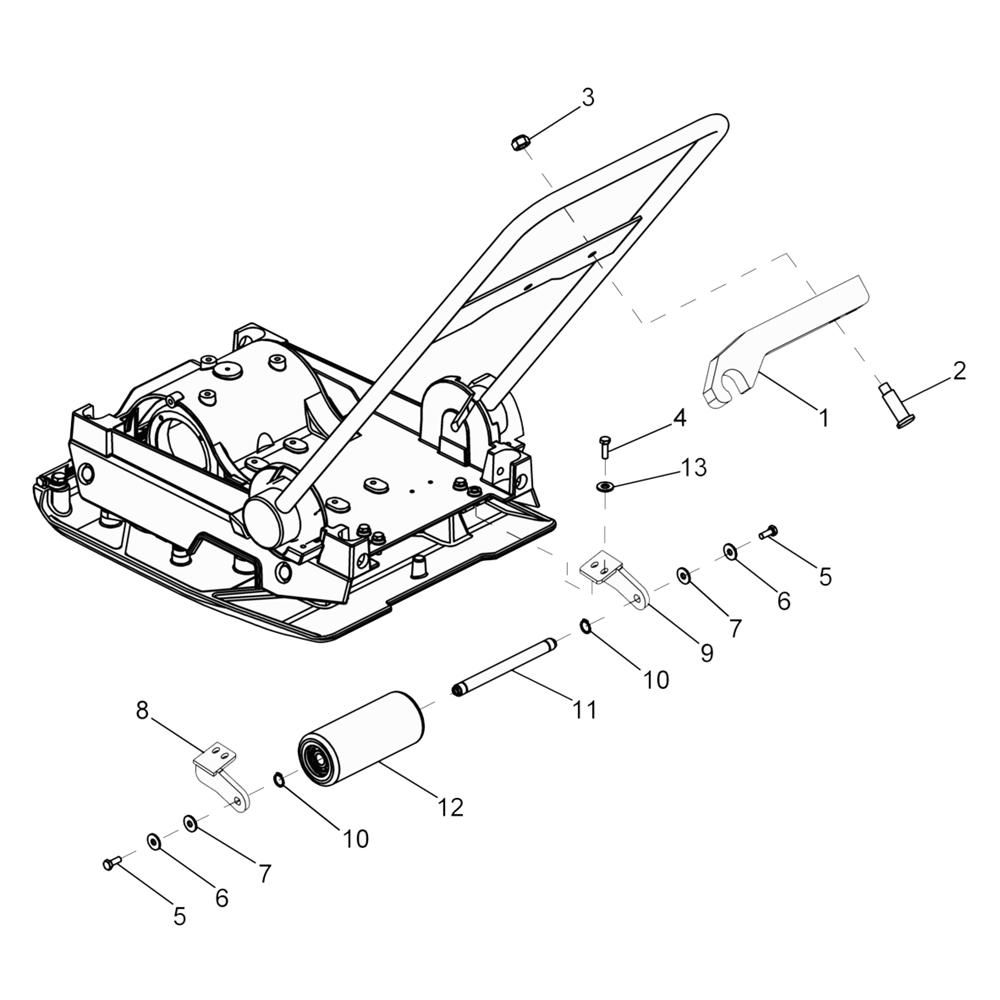 3
2
1
4
13
5
6
7
9
10
11
8
12
10
7
6
5