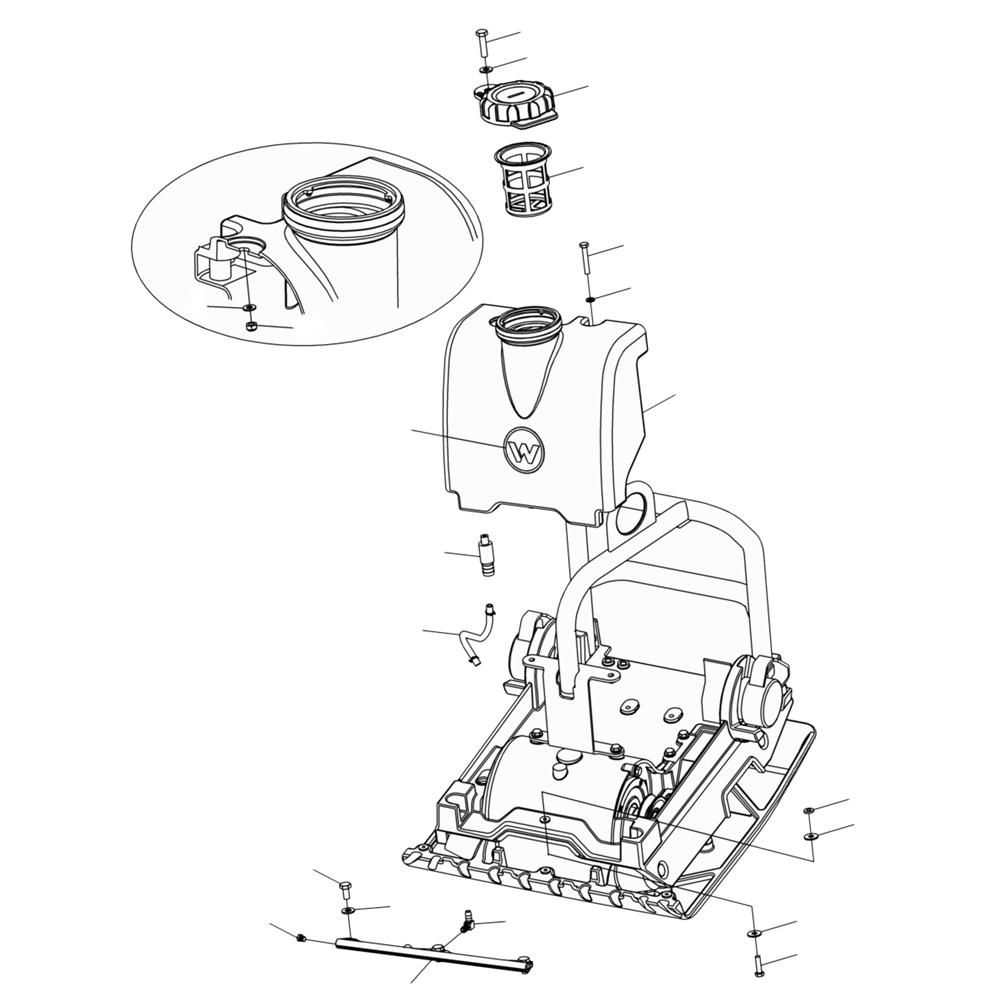 W