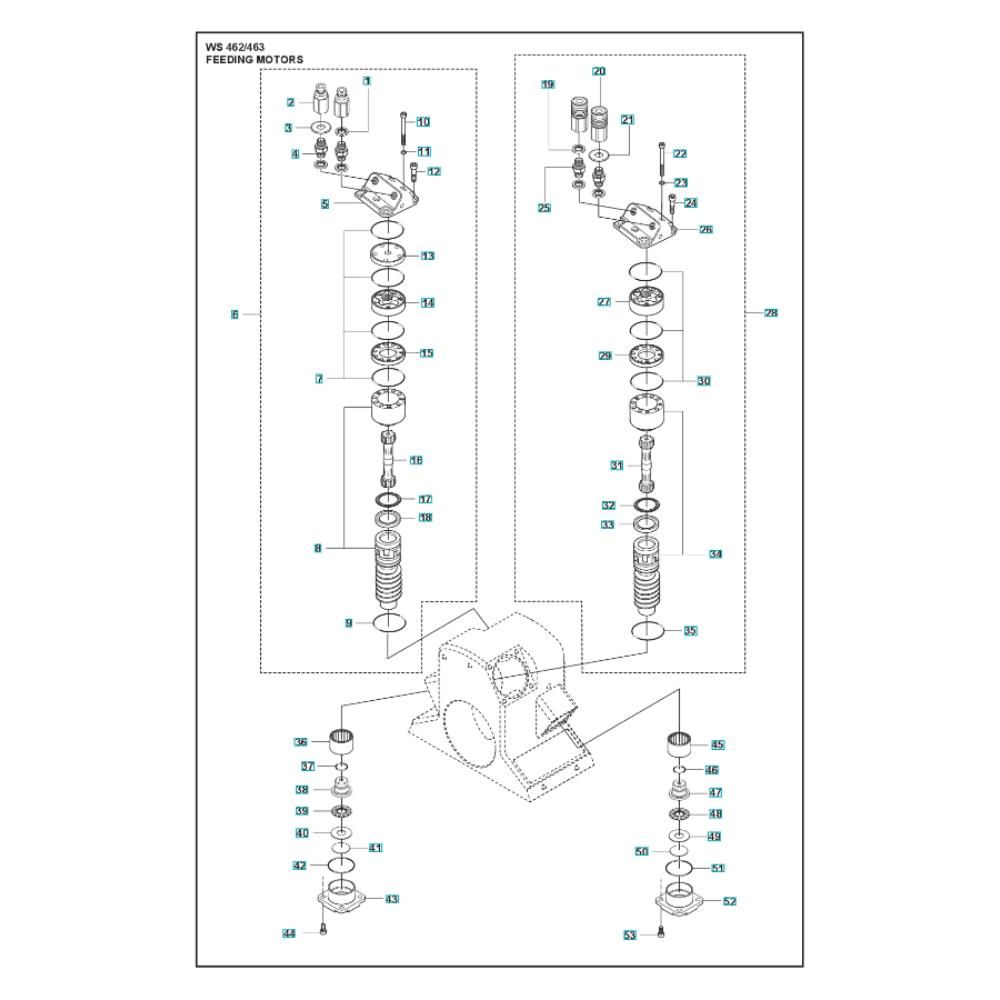 WS 462/463
FEEDING MOTORS

1
2
3
4
5
6
7
8
9
10
11
12
13
14
15
16
17
18

19
20
21
22
23
24
25
26
27
28
29
30
31
32
33
34
35

36
37
38
39
40
41
42
43
44

45
46
47
48
49
50
51
52
53