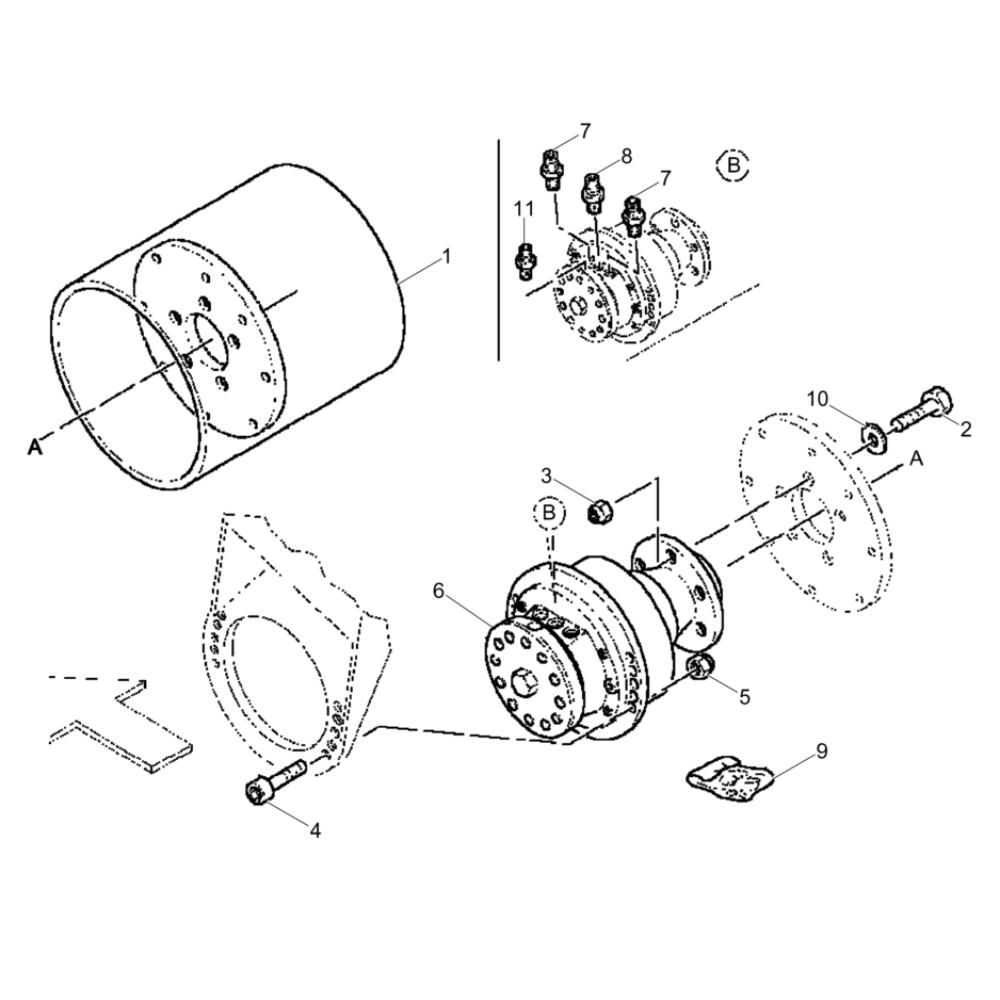 7
8
B
7
11
1
A
10
2
A
3
B
6
5
9
4