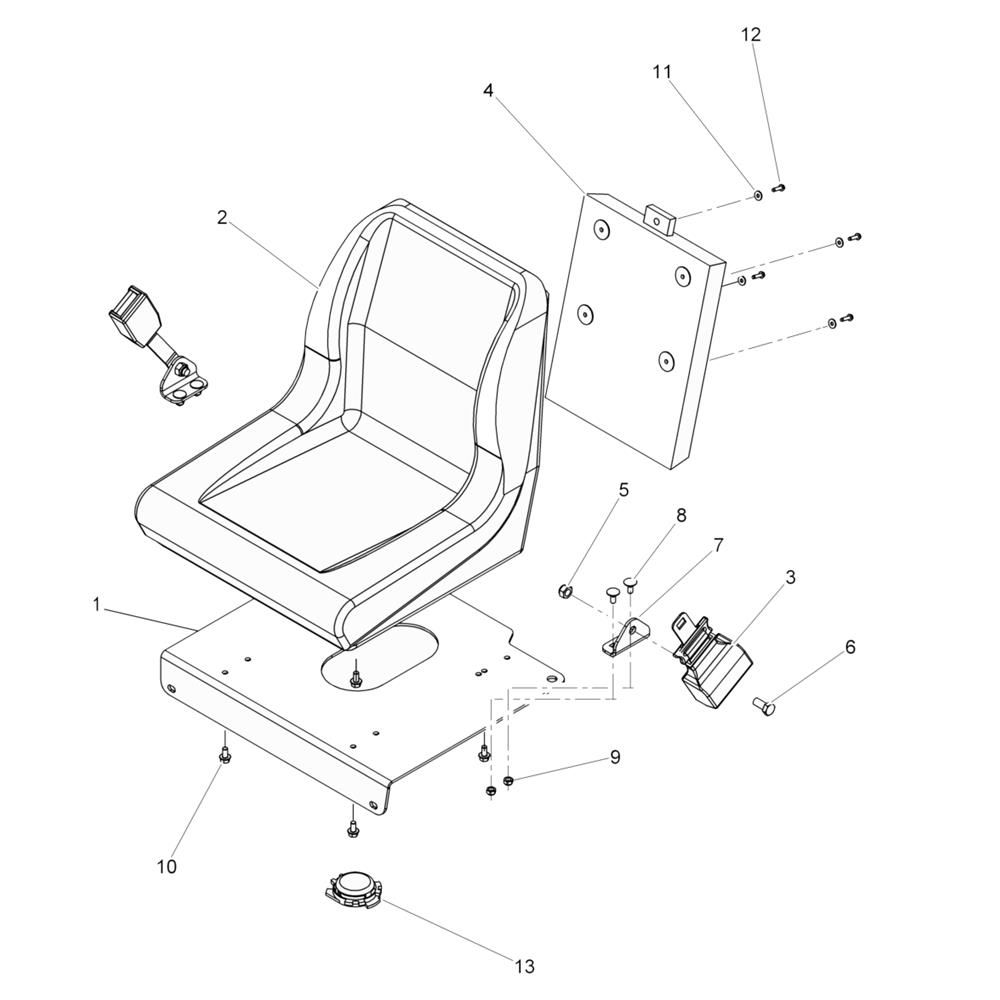 12
11
4
2
5
8
7
3
6
1
9
10
13