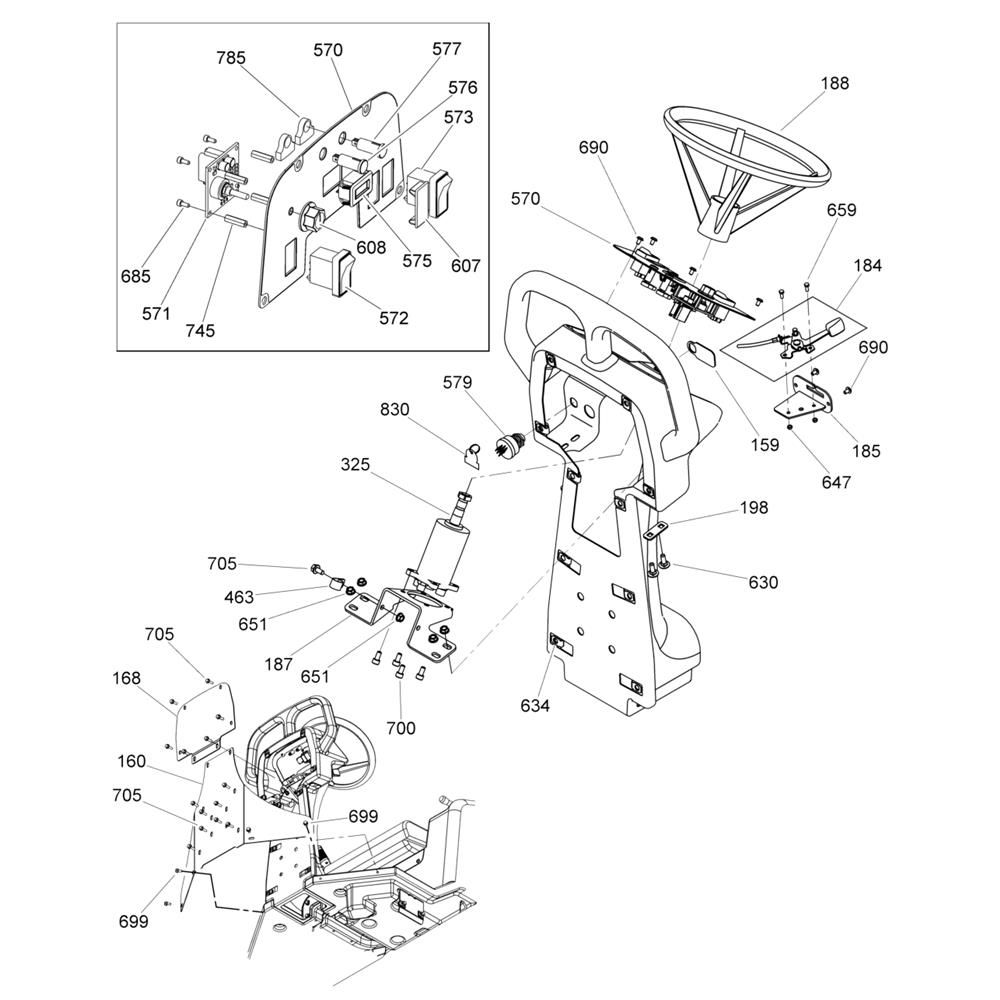 785
570
577
576
573
685
571
745
608
575
607
572
188
690
570
659
184
690
159
185
647
579
830
325
198
630
705
463
651
187
651
700
634
705
168
160
705
699
699