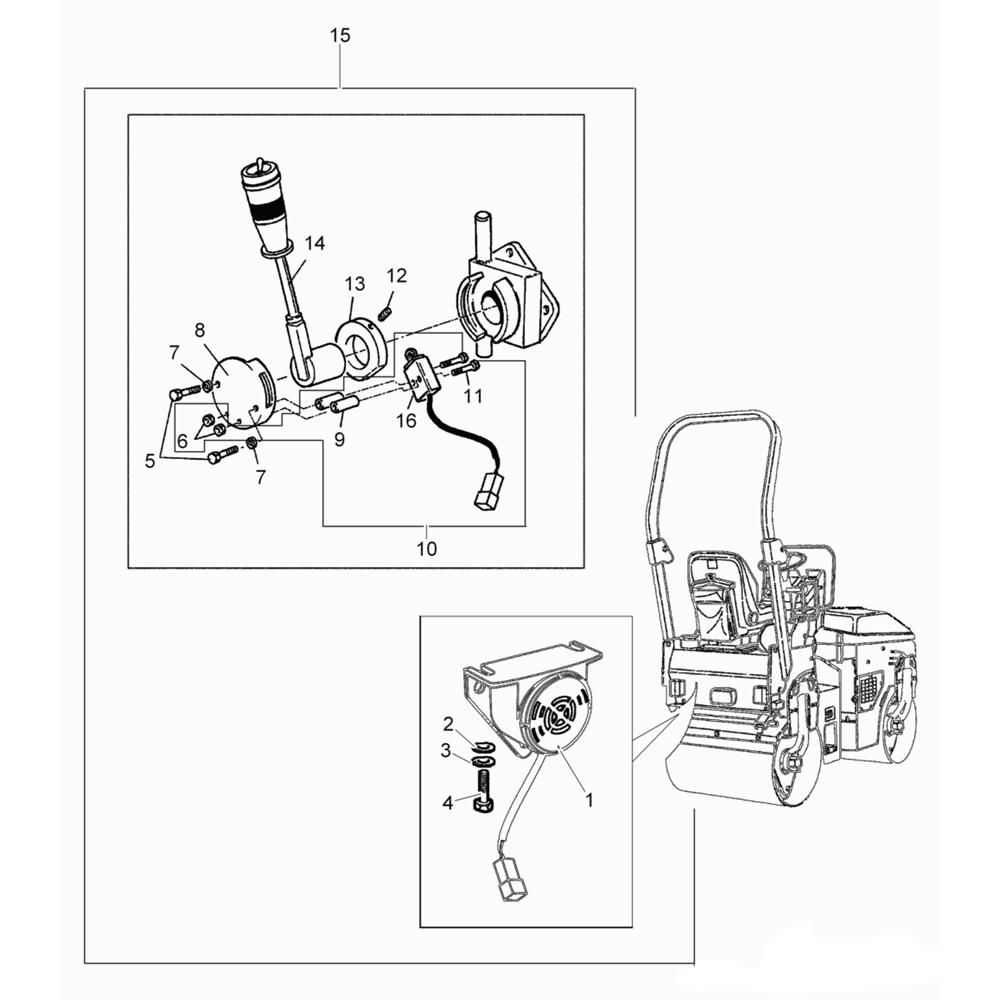 15
14
13
12
8
7
11
16
9
6
5
7
10
2
3
4
1