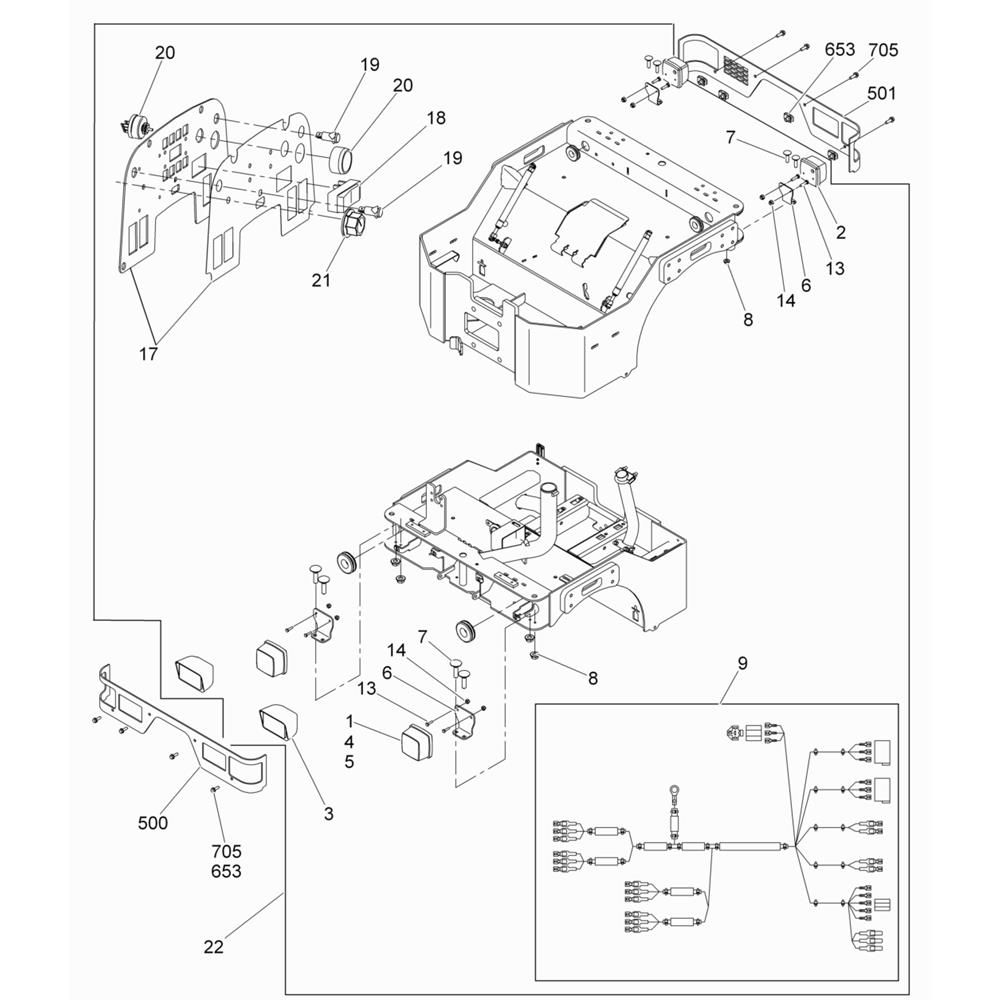 20
19
20
18
19
21
17
653
705
501
7
2
13
6
14
8
7
14
6
13
1
4
5
8
9
3
500
705
653
22